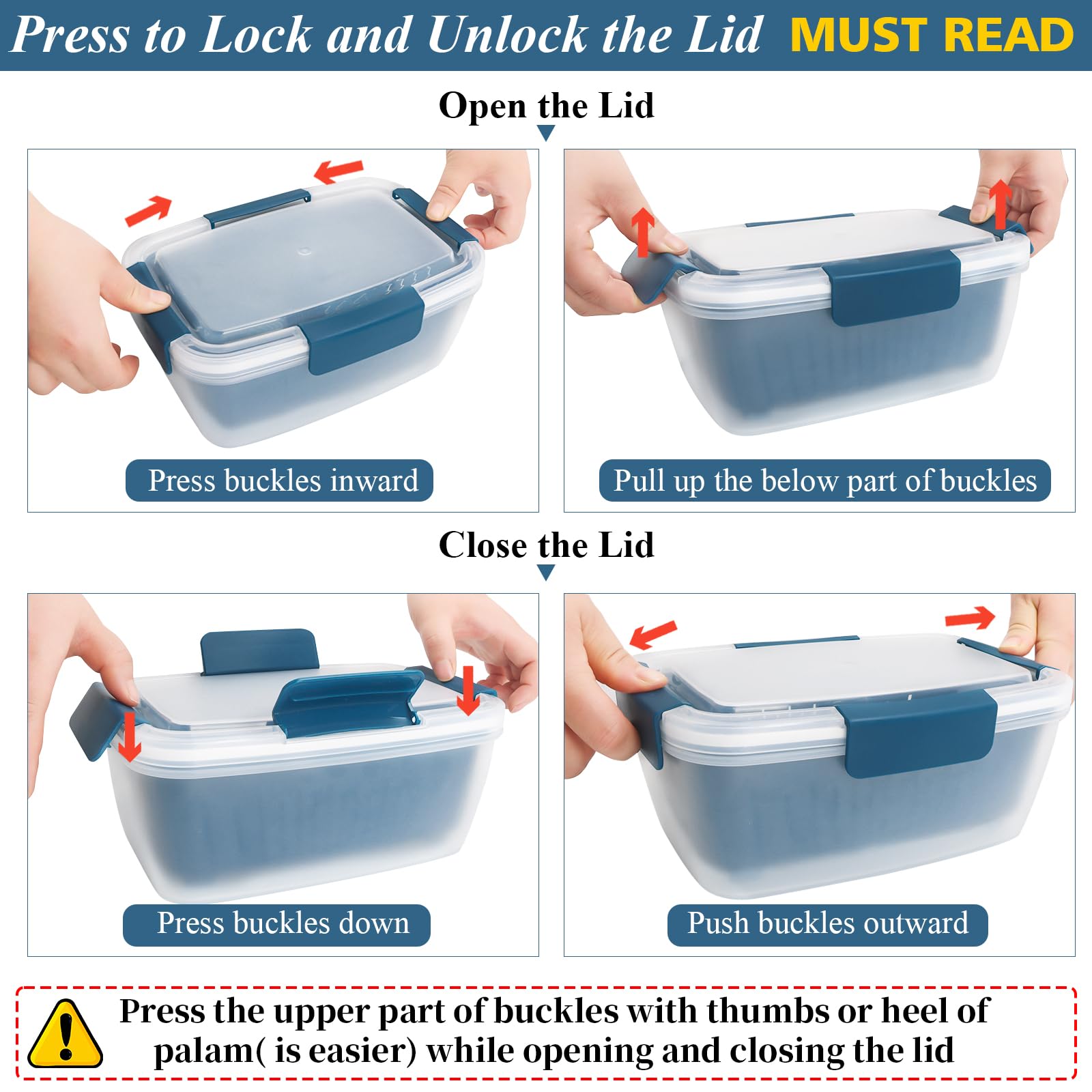 Press to Lock and Unlock the Lid MUST READ

Open the Lid

Press buckles inward

Pull up the below part of buckles

Close the Lid

Press buckles down

Push buckles outward

Press the upper part of buckles with thumbs or heel of palam( is easier) while opening and closing the lid