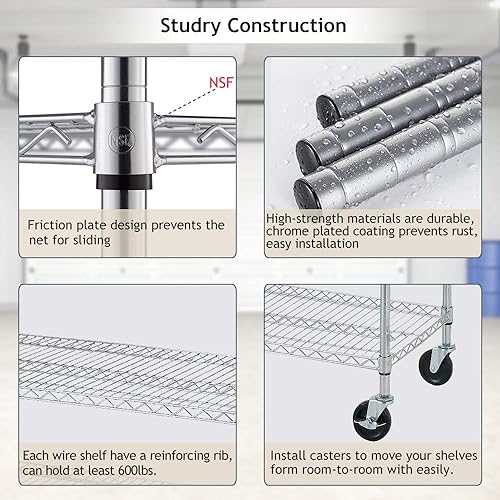 Studry Construction

NSF

NSF

Friction plate design prevents the net for sliding

High-strength materials are durable, chrome plated coating prevents rust, easy installation

Each wire shelf have a reinforcing rib, can hold at least 600lbs.

Install casters to move your shelves form room-to-room with easily.