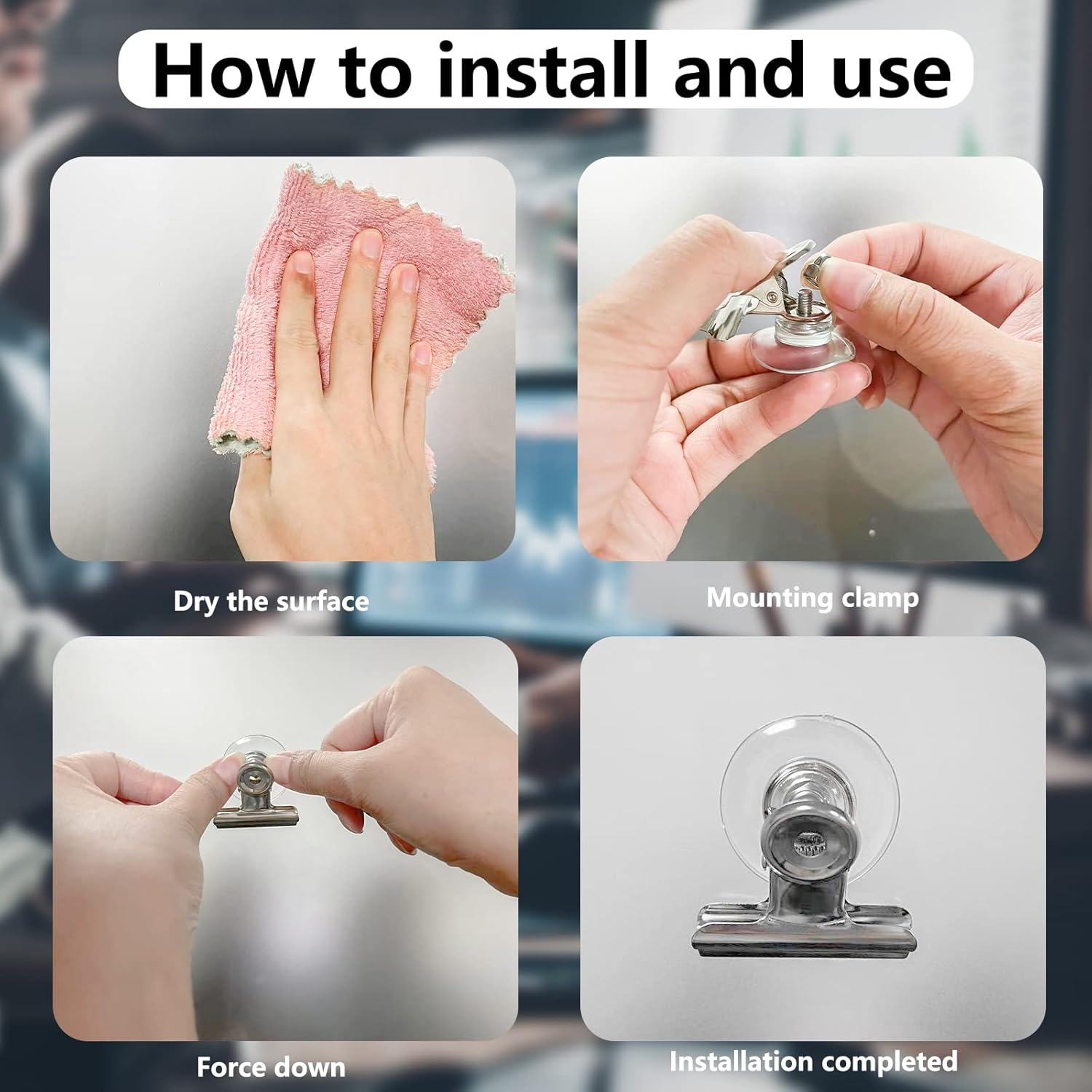 How to install and use

Dry the surface

Mounting clamp

Force down

Installation completed