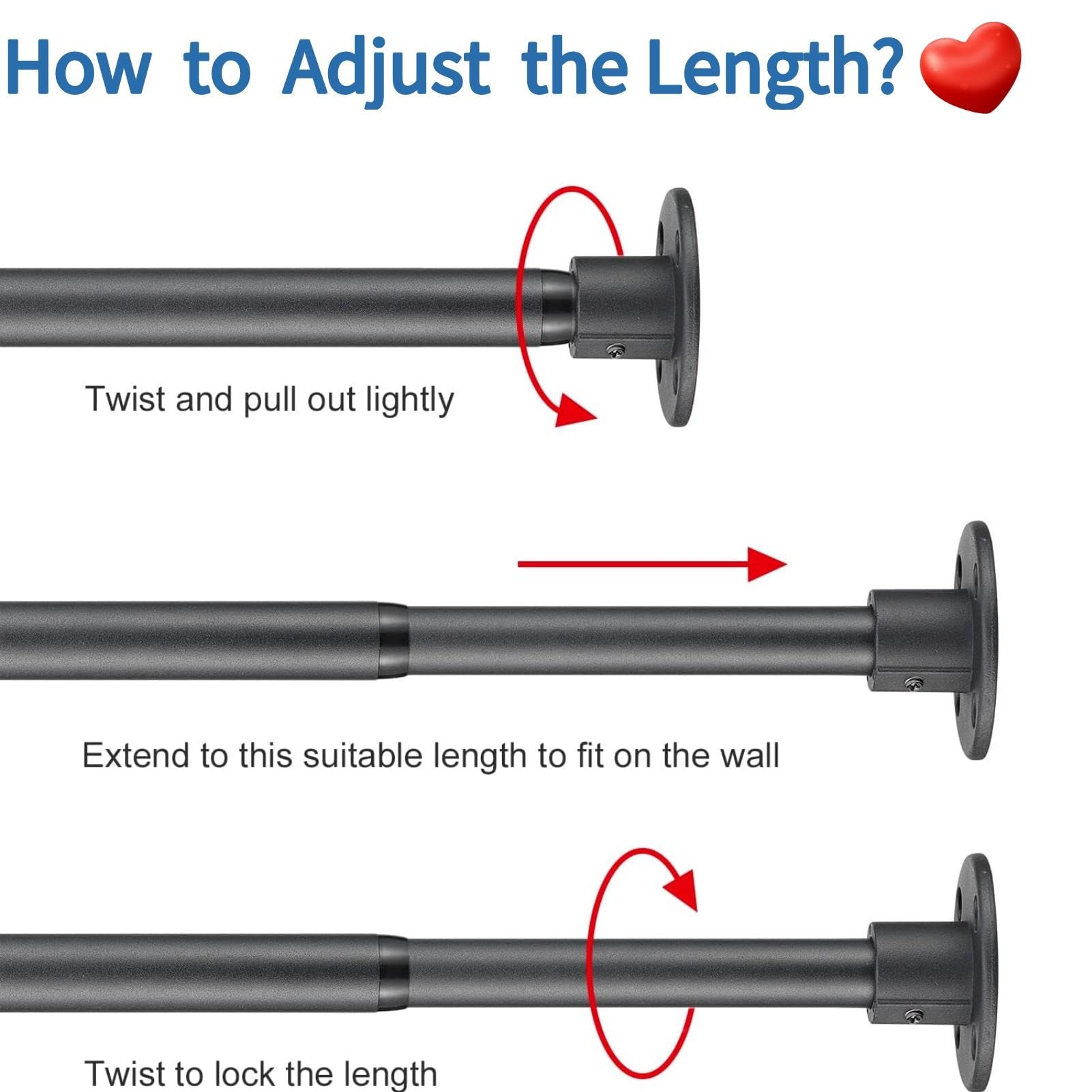 How to Adjust the Length?

Twist and pull out lightly

Extend to this suitable length to fit on the wall

Twist to lock the length