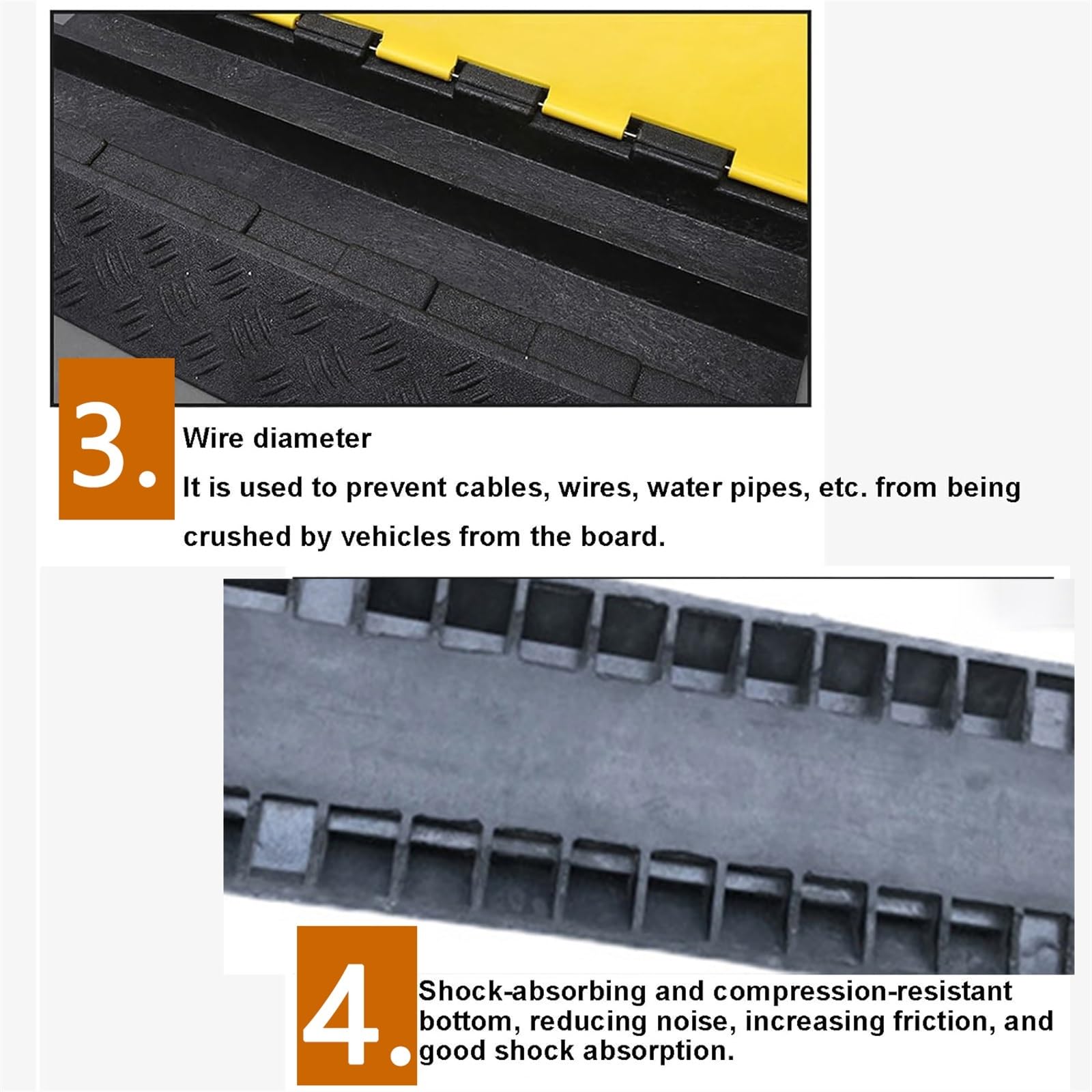 3.

Wire diameter

It is used to prevent cables, wires, water pipes, etc. from being crushed by vehicles from the board.

4.

Shock-absorbing and compression-resistant bottom, reducing noise, increasing friction, and good shock absorption.