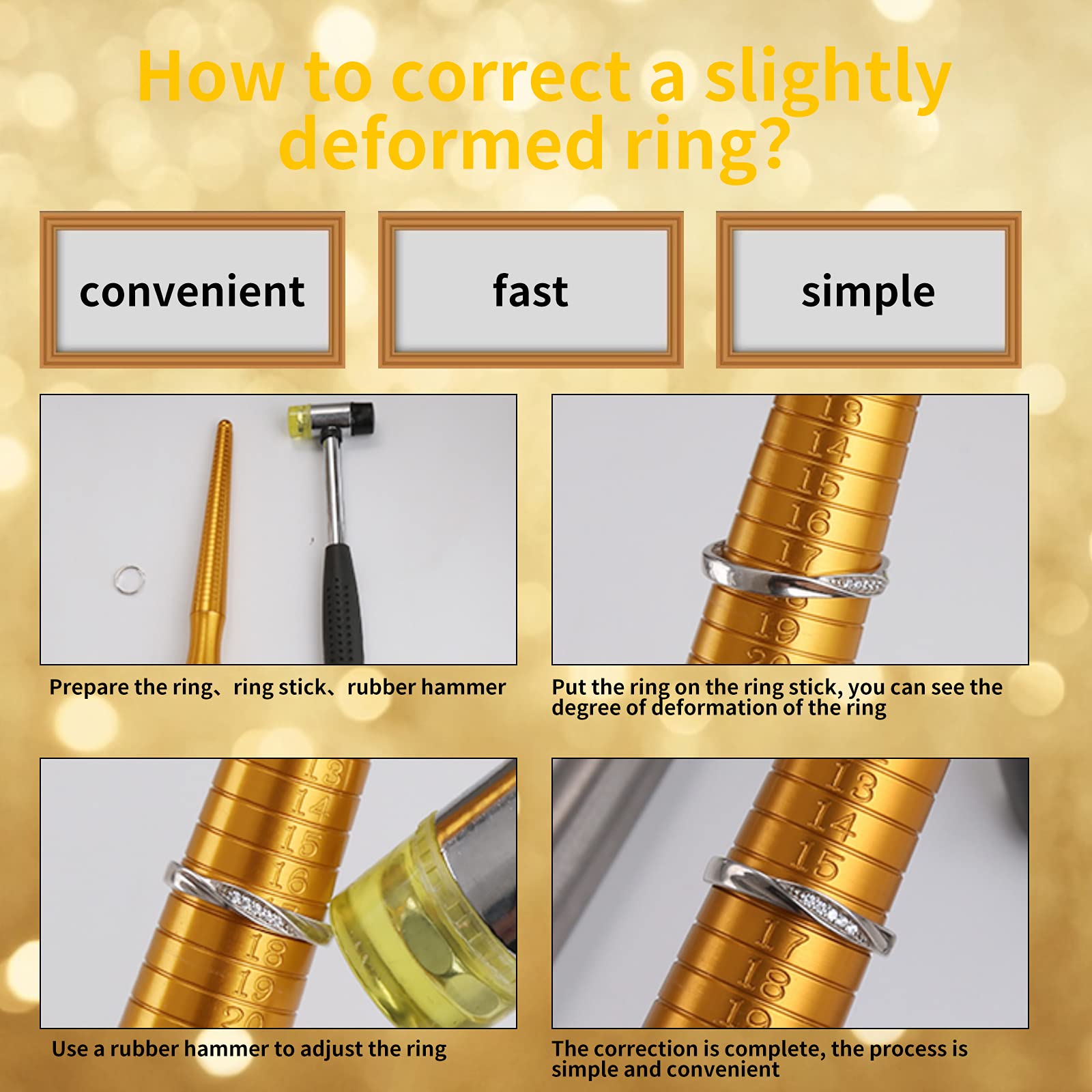 How to correct a slightly deformed ring?

convenient

fast

simple

13
14
15
16
17
19

Prepare the ring、ring stick、rubber hammer

Put the ring on the ring stick, you can see the degree of deformation of the ring

13
14
15
16
18
19
20

13
14
15
17
18
19

Use a rubber hammer to adjust the ring

The correction is complete, the process is simple and convenient