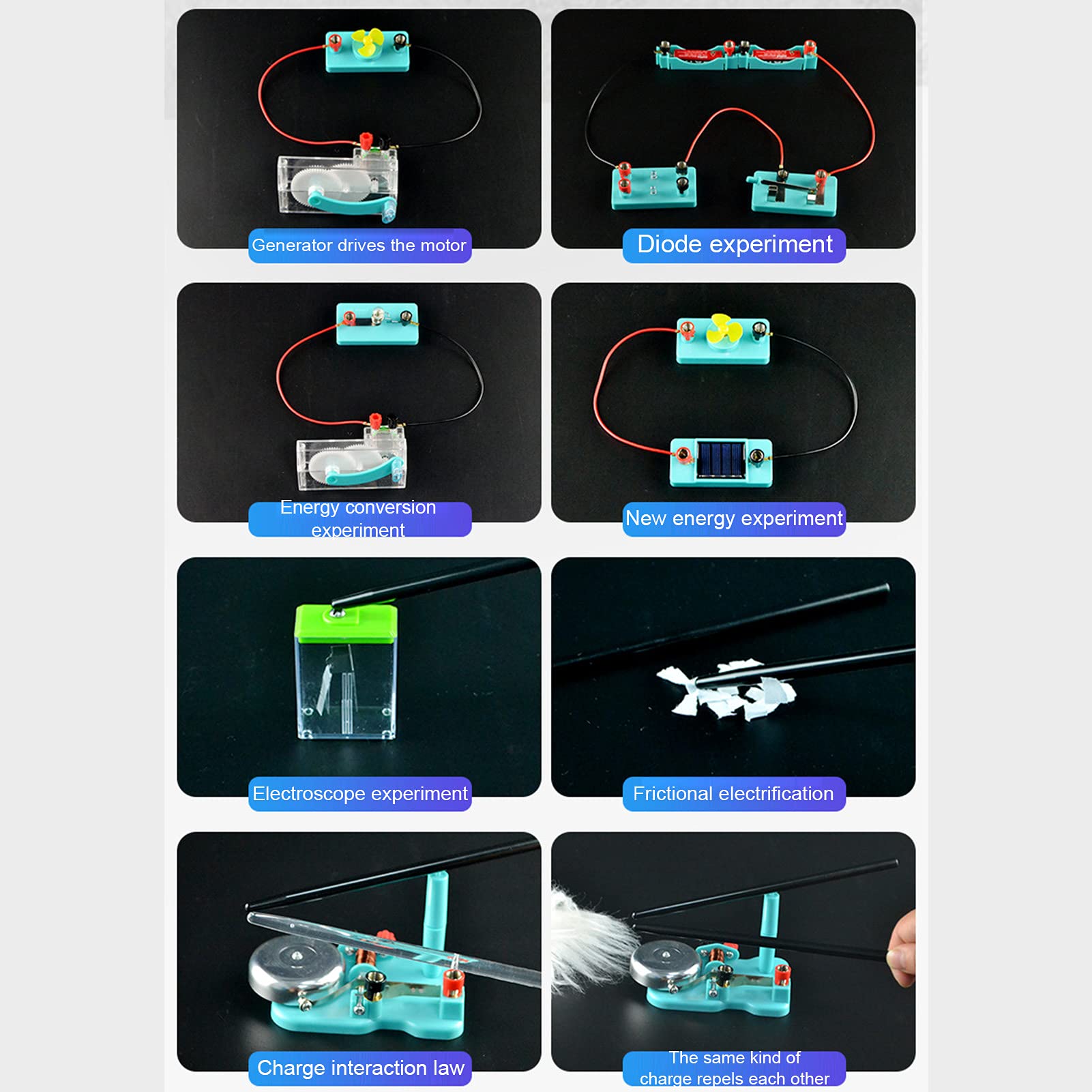 Generator drives the motor

Diode experiment

Energy conversion experiment

New energy experiment

Electroscope experiment

Frictional electrification

Charge interaction law

The same kind of charge repels each other