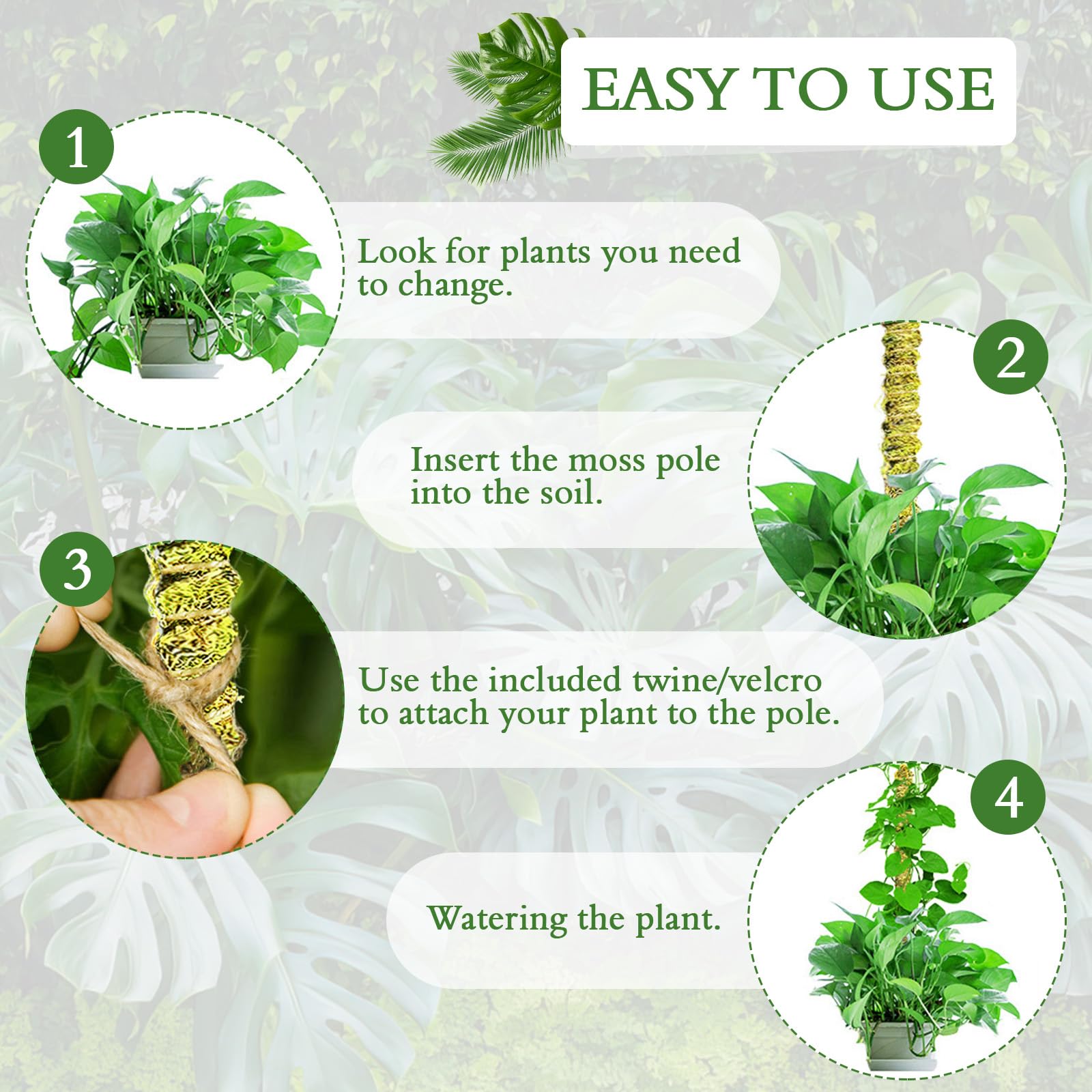 EASY TO USE

1

Look for plants you need to change.

2

Insert the moss pole into the soil.

3

Use the included twine/velcro to attach your plant to the pole.

4

Watering the plant.