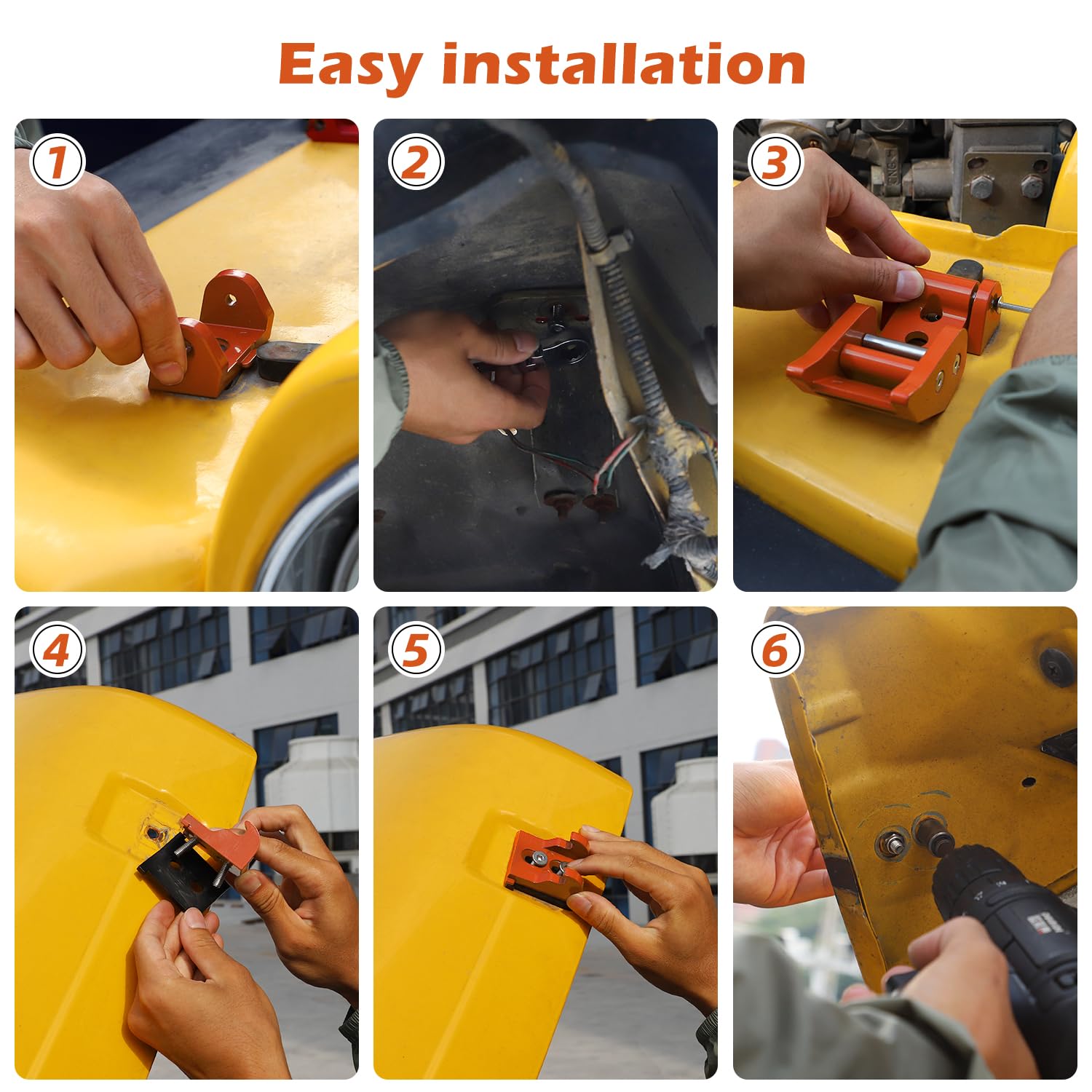 Easy installation

1

2

3

4

5

6