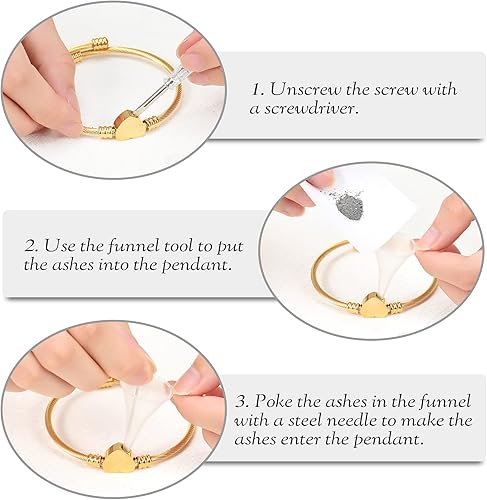 1. Unscrew the screw with a screwdriver.

2. Use the funnel tool to put the ashes into the pendant.

3. Poke the ashes in the funnel with a steel needle to make the ashes enter the pendant.