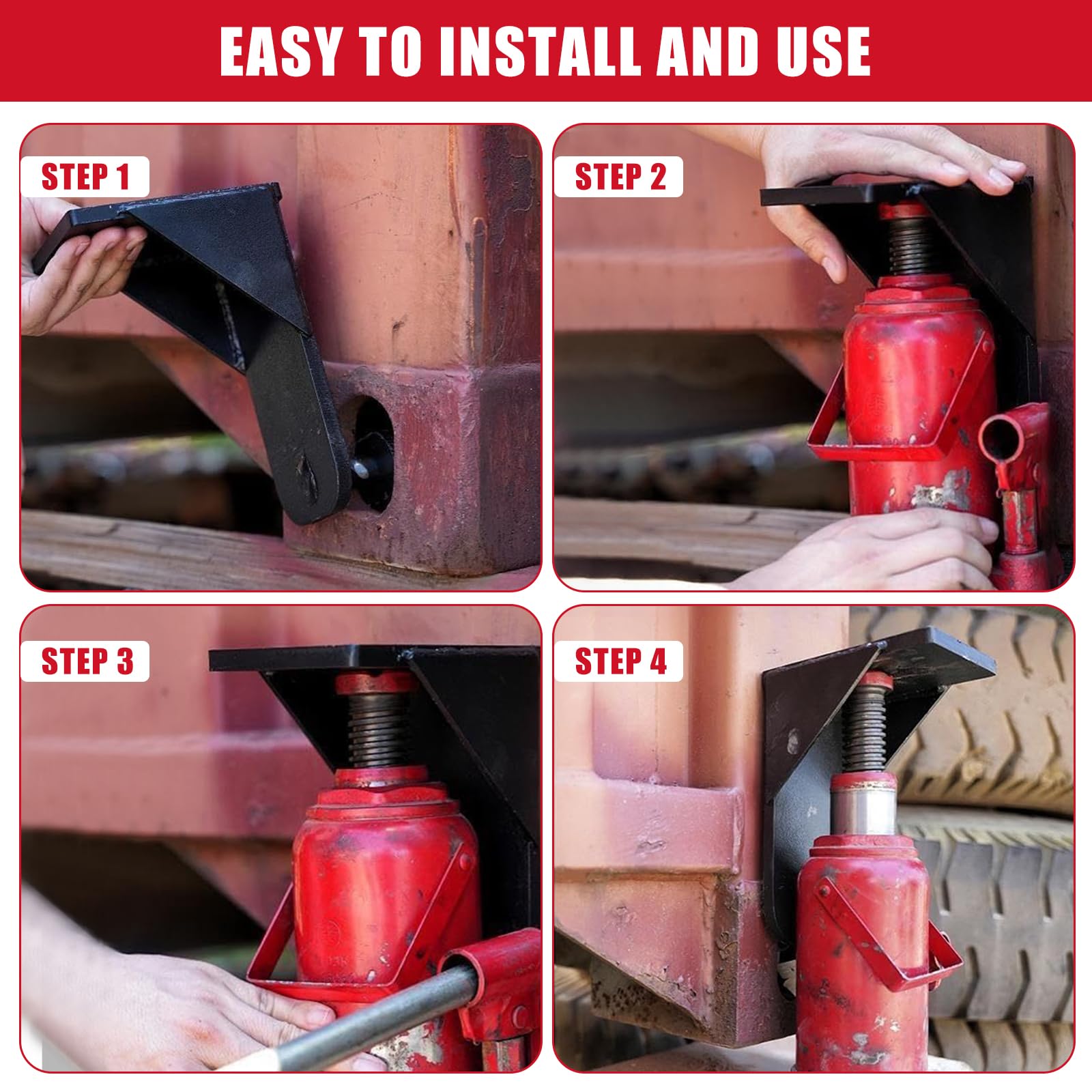 EASY TO INSTALL AND USE

STEP 1

STEP 2

STEP 3

STEP 4