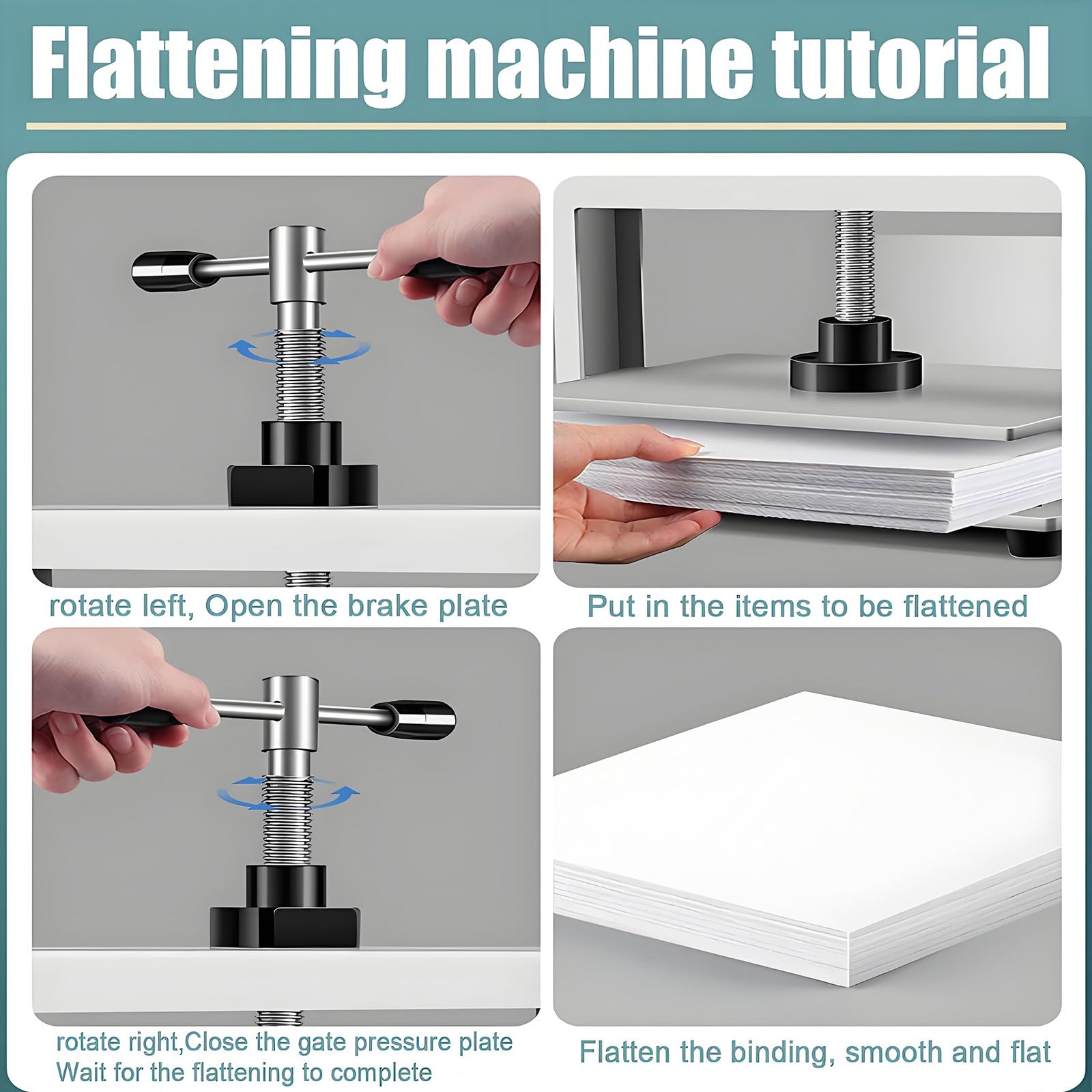 Flattening machine tutorial

rotate left, Open the brake plate

Put in the items to be flattened

rotate right,Close the gate pressure plate
Wait for the flattening to complete

Flatten the binding, smooth and flat