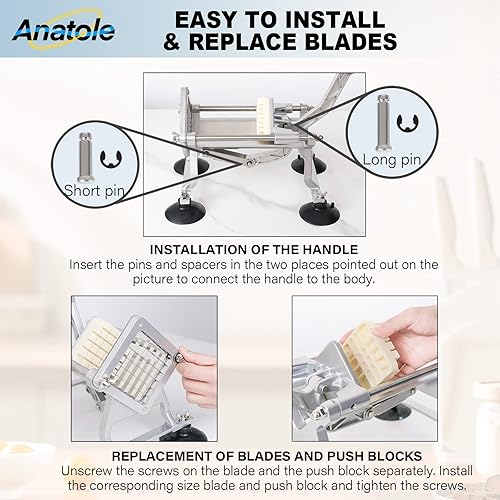 Anatole

EASY TO INSTALL & REPLACE BLADES

Short pin

Long pin

INSTALLATION OF THE HANDLE
Insert the pins and spacers in the two places pointed out on the picture to connect the handle to the body.

REPLACEMENT OF BLADES AND PUSH BLOCKS
Unscrew the screws on the blade and the push block separately. Install the corresponding size blade and push block and tighten the screws.