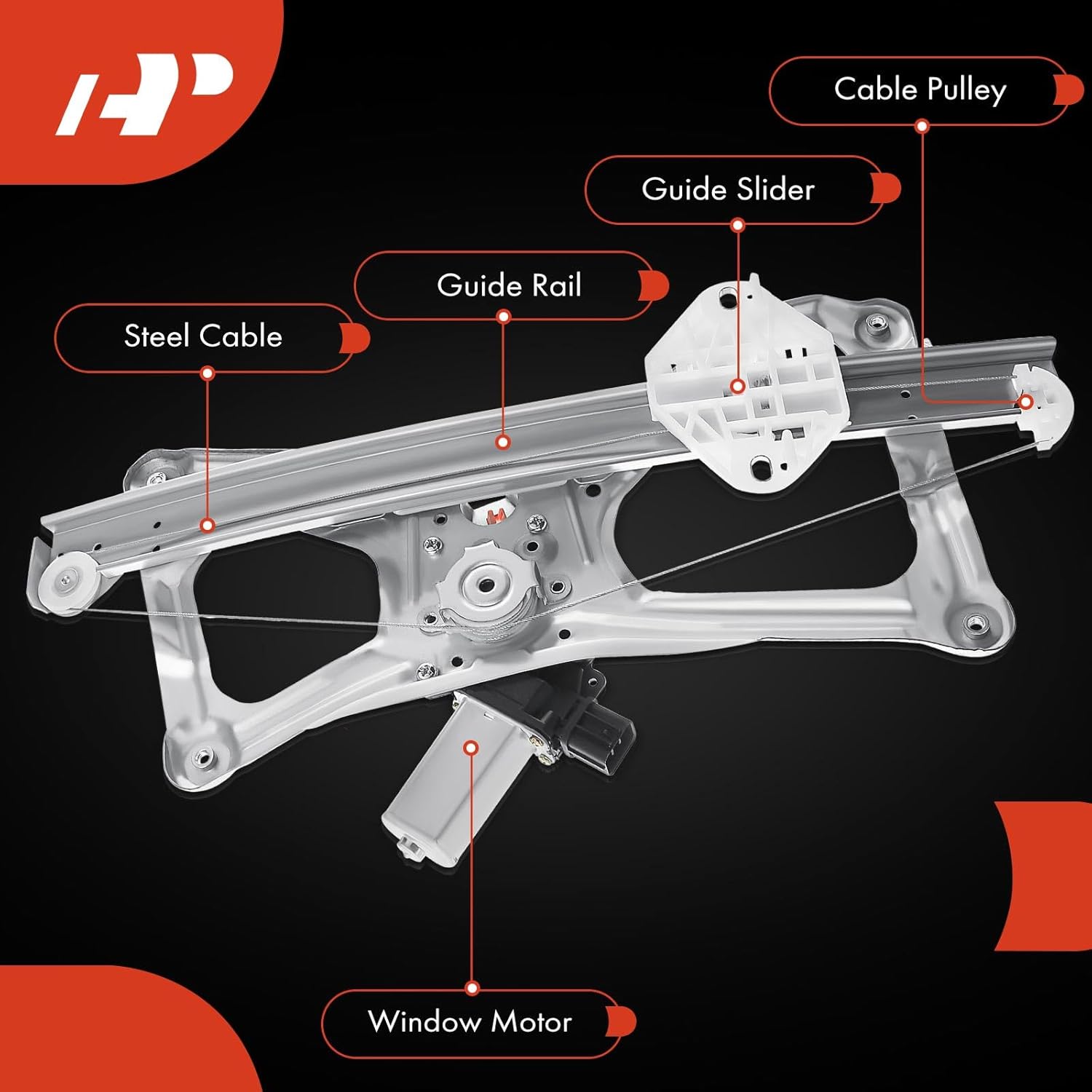 AP

Cable Pulley

Guide Slider

Guide Rail

Steel Cable

Window Motor