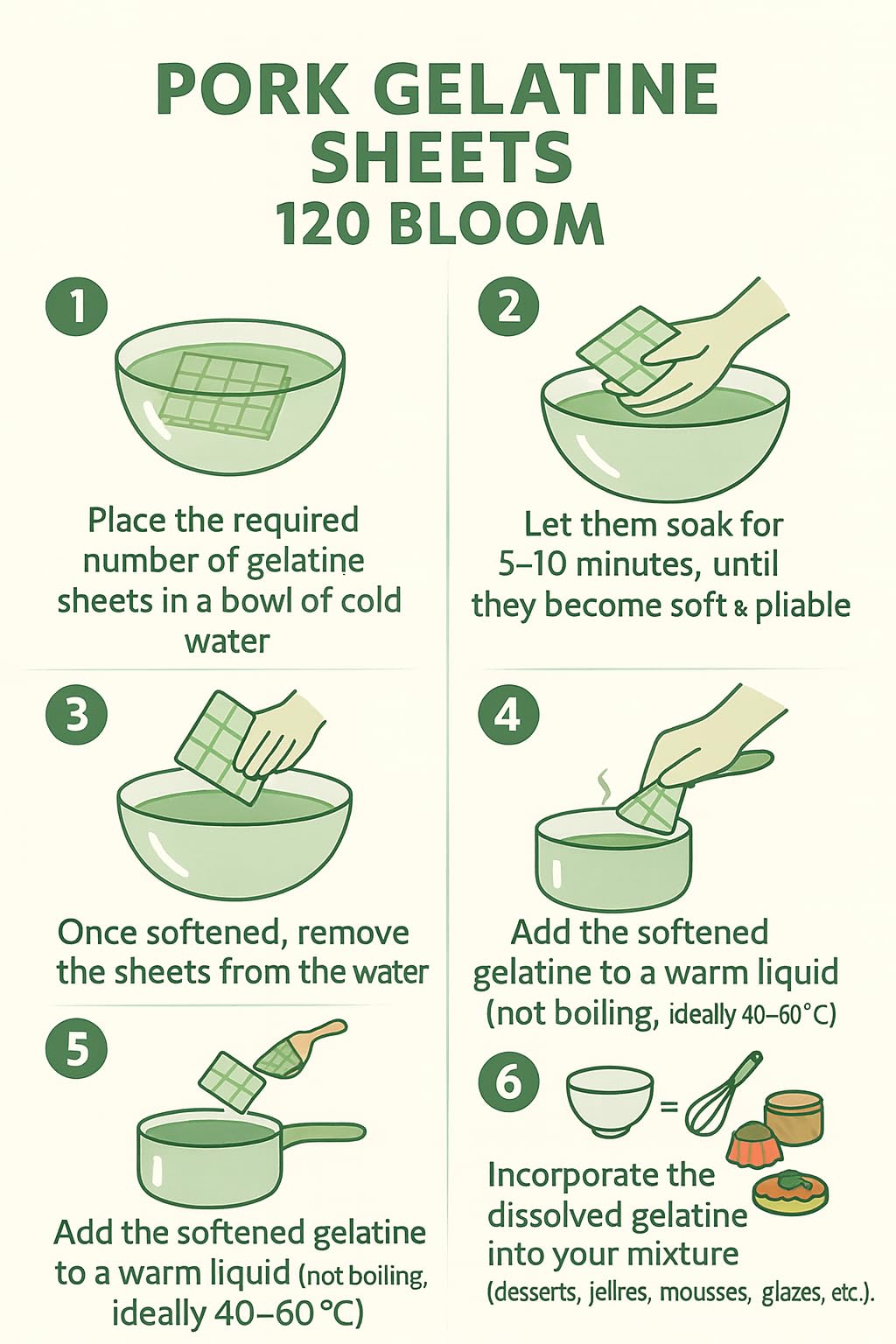 PORK GELATINE SHEETS
120 BLOOM

1

Place the required number of gelatine sheets in a bowl of cold water

2

Let them soak for 5–10 minutes, until they become soft & pliable

3

Once softened, remove the sheets from the water

4

Add the softened gelatine to a warm liquid (not boiling, ideally 40–60°C)

5

Add the softened gelatine to a warm liquid (not boiling, ideally 40–60 °C)

6

=

Incorporate the dissolved gelatine into your mixture (desserts, jellres, mousses, glazes, etc.).