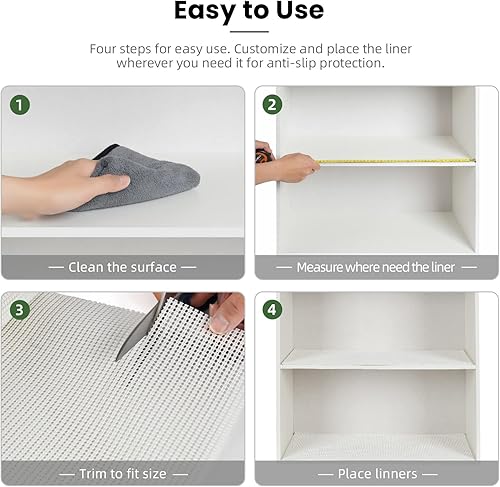 Easy to Use

Four steps for easy use. Customize and place the liner wherever you need it for anti-slip protection.

1

— Clean the surface —

2

— Measure where need the liner —

3

— Trim to fit size —

4

— Place linners —