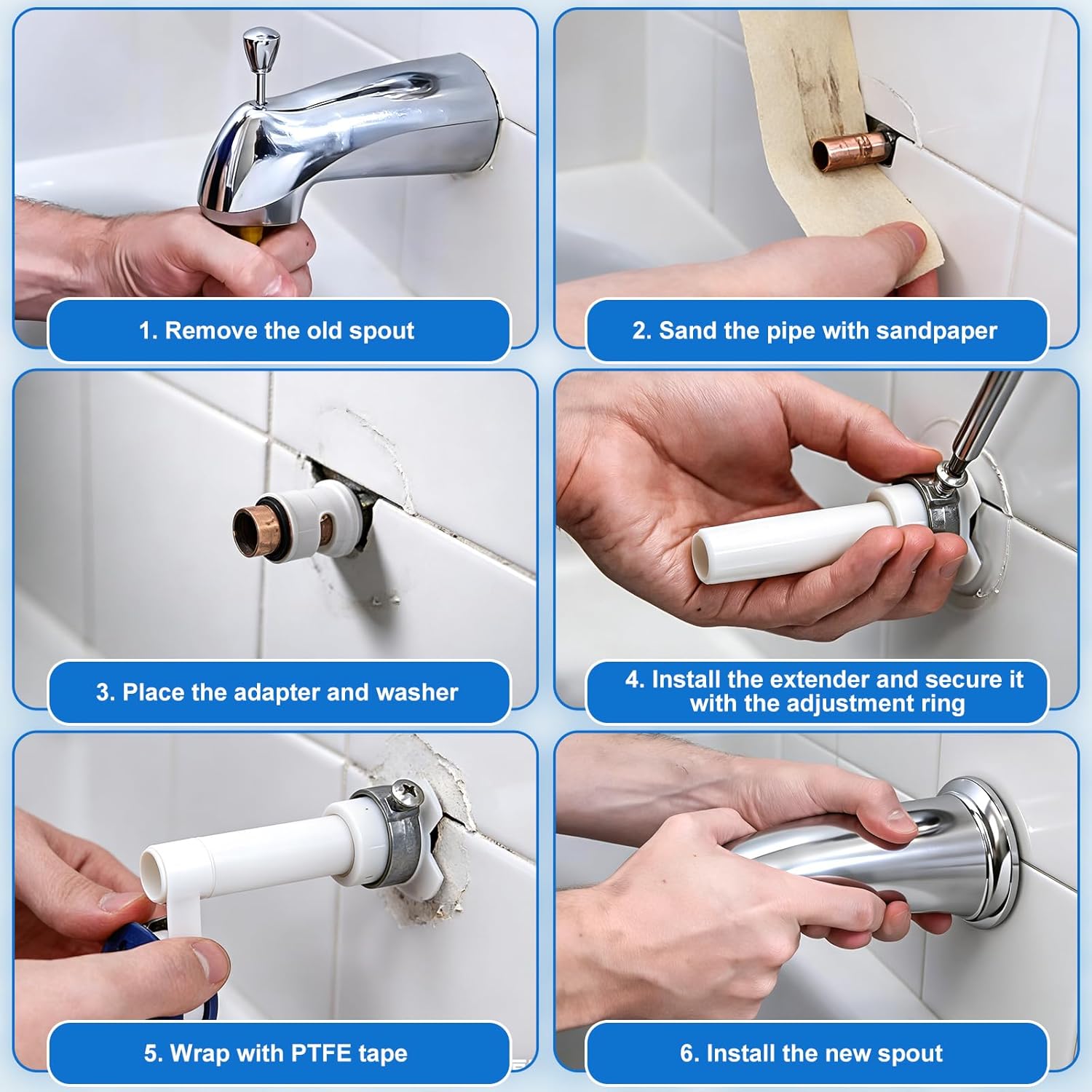 1. Remove the old spout

2. Sand the pipe with sandpaper

3. Place the adapter and washer

4. Install the extender and secure it with the adjustment ring

5. Wrap with PTFE tape

6. Install the new spout