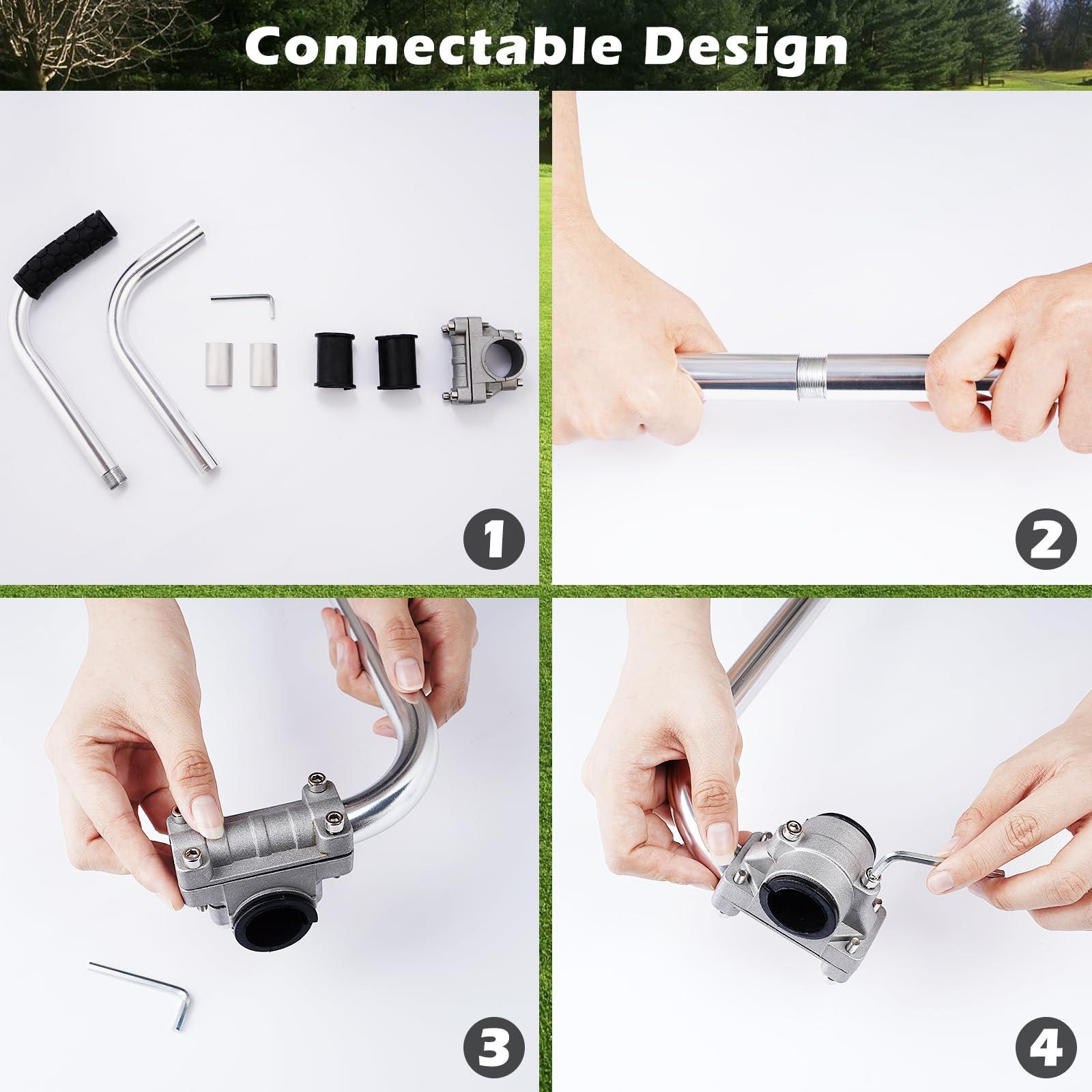 Connectable Design

1

2

3

4