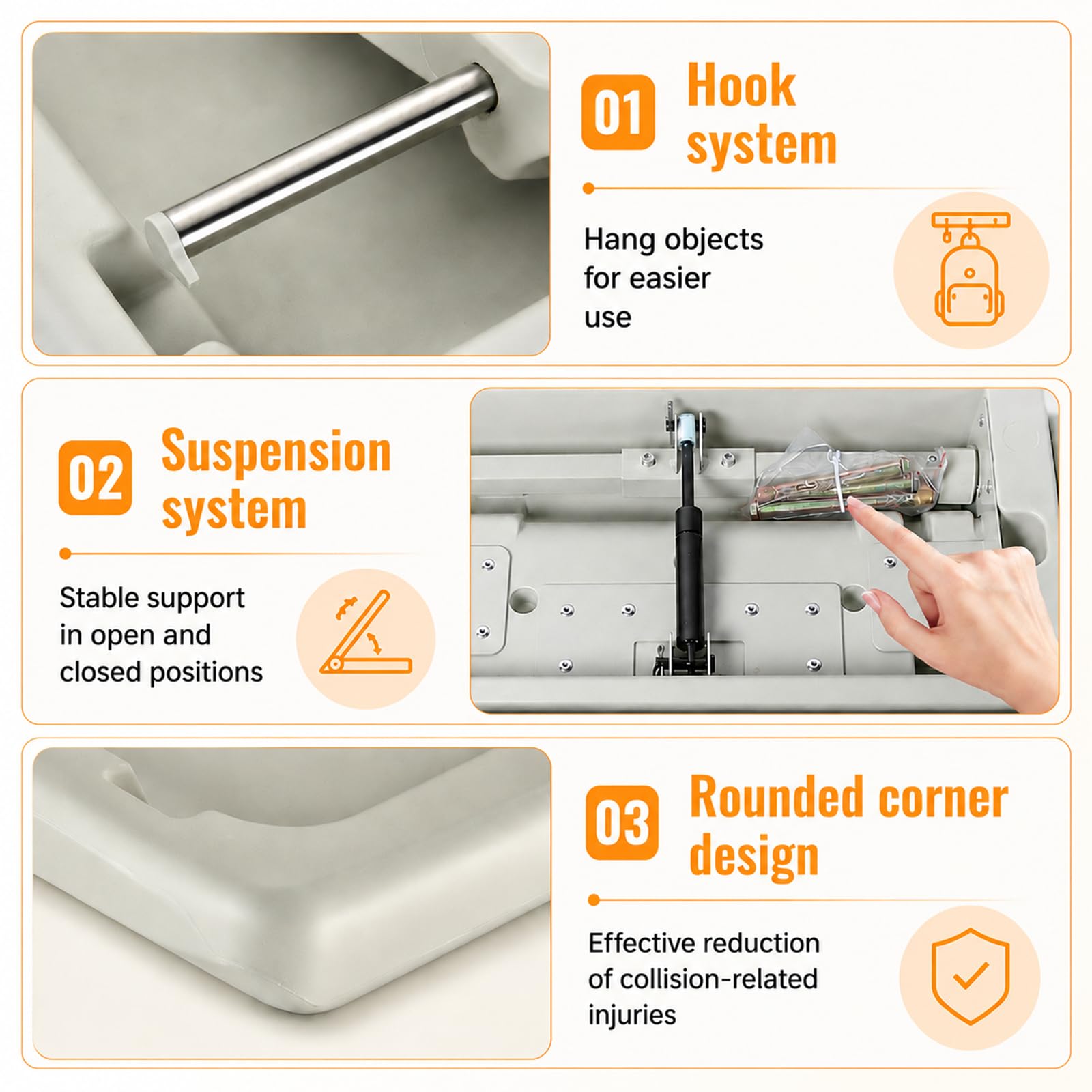 01 Hook system

Hang objects for easier use

02 Suspension system

Stable support in open and closed positions

03 Rounded corner design

Effective reduction of collision-related injuries