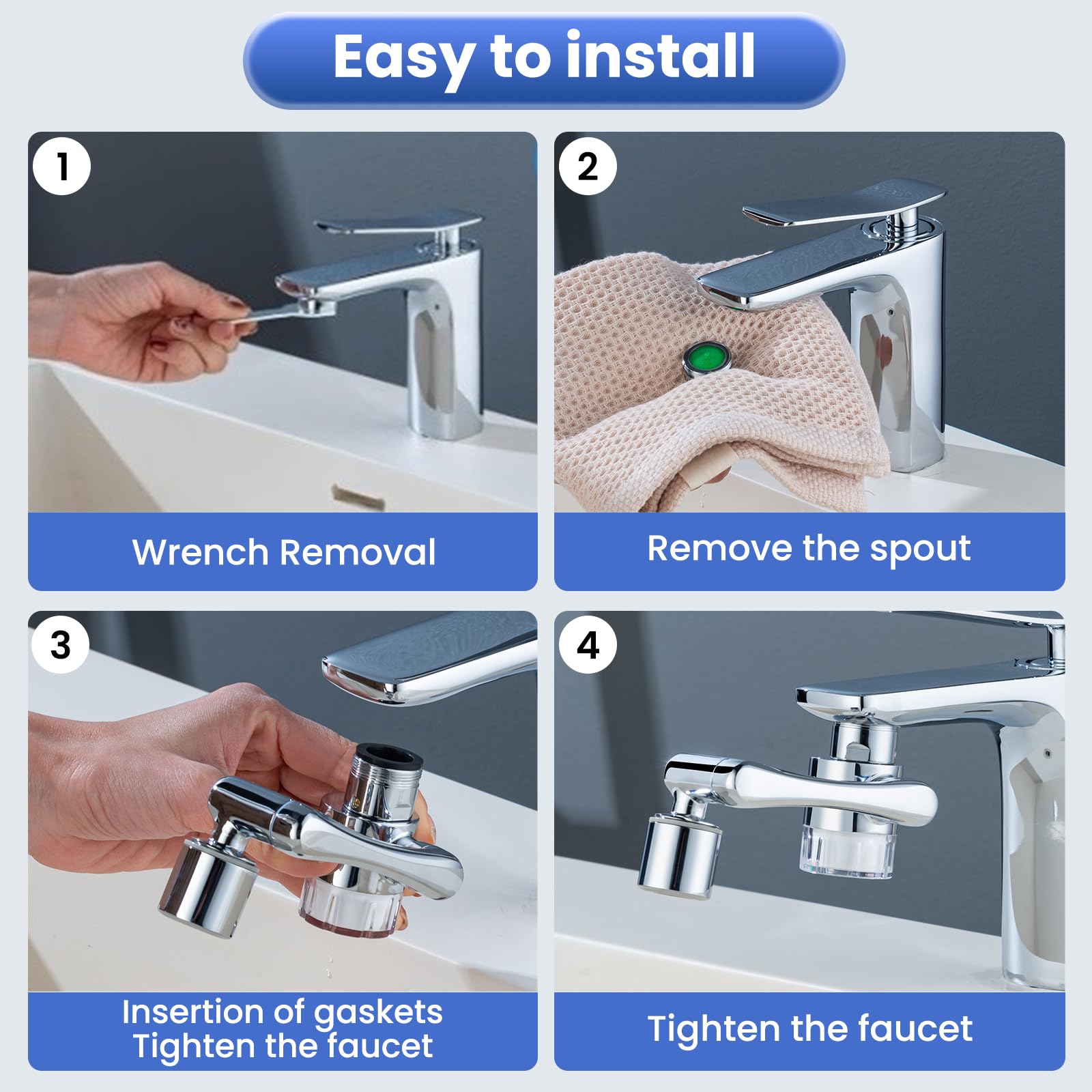 Easy to install

1

Wrench Removal

2

Remove the spout

3

Insertion of gaskets
Tighten the faucet

4

Tighten the faucet