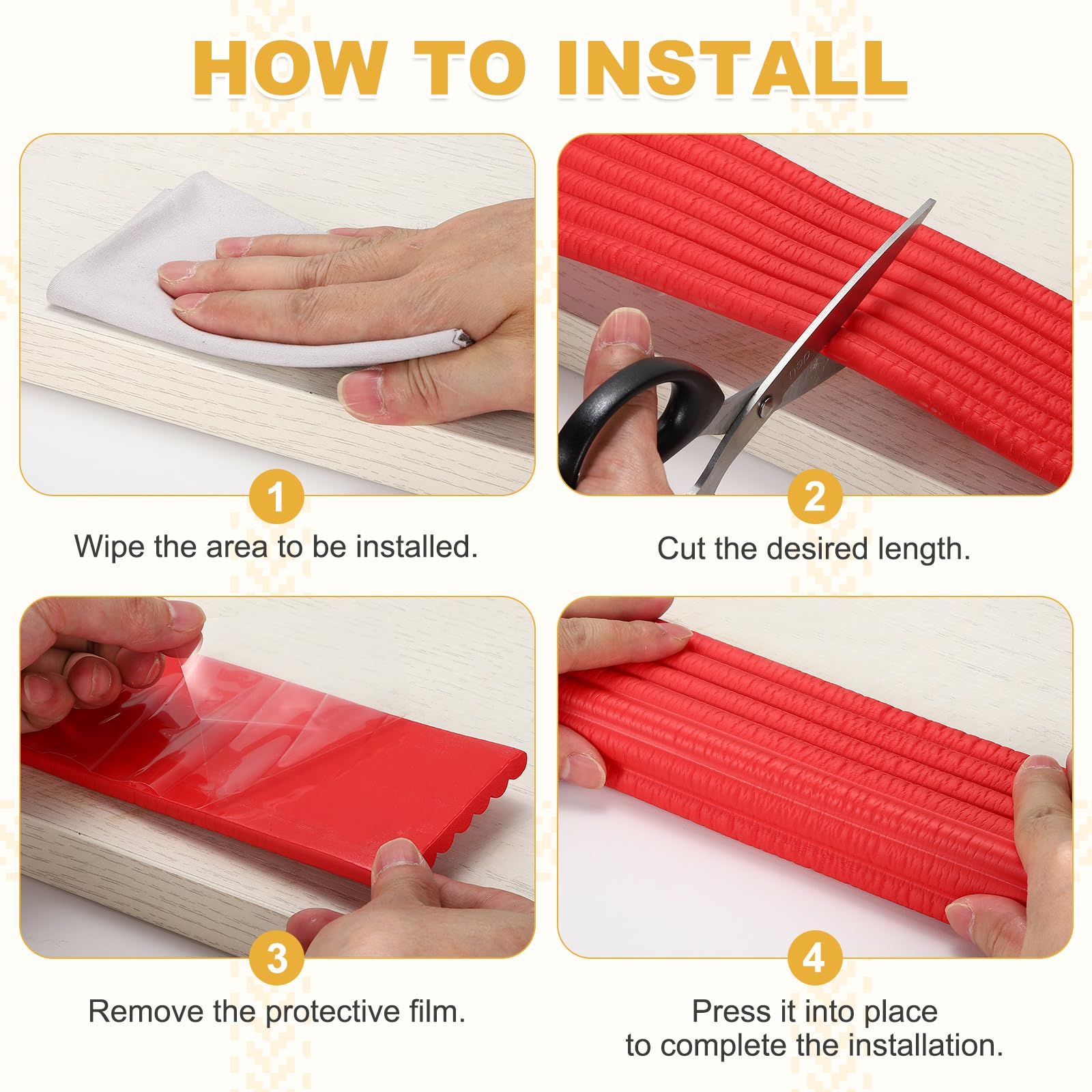 HOW TO INSTALL

1

Wipe the area to be installed.

2

Cut the desired length.

3

Remove the protective film.

4

Press it into place to complete the installation.