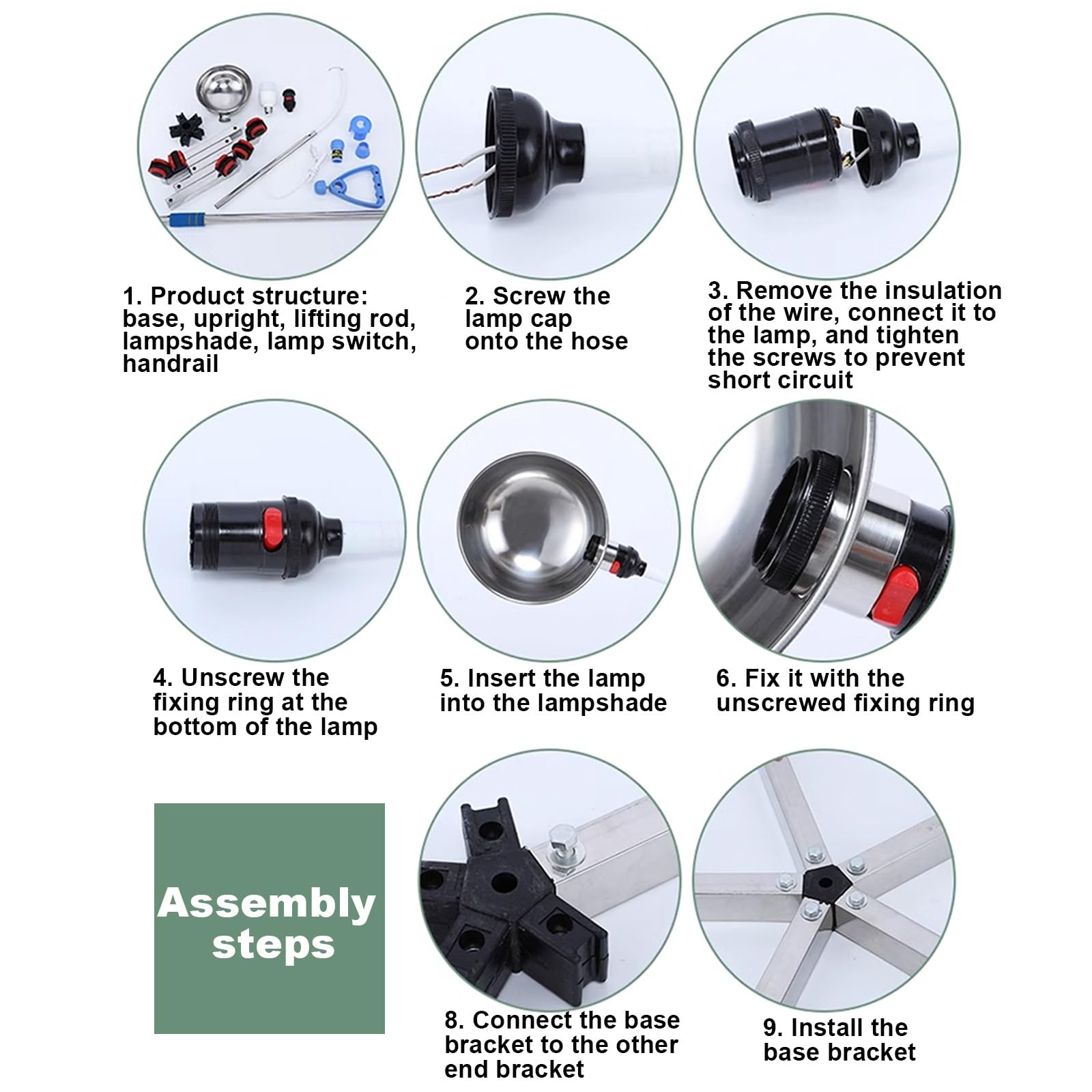 1. Product structure: base, upright, lifting rod, lampshade, lamp switch, handrail

2. Screw the lamp cap onto the hose

3. Remove the insulation of the wire, connect it to the lamp, and tighten the screws to prevent short circuit

4. Unscrew the fixing ring at the bottom of the lamp

5. Insert the lamp into the lampshade

6. Fix it with the unscrewed fixing ring

Assembly steps

8. Connect the base bracket to the other end bracket

9. Install the base bracket