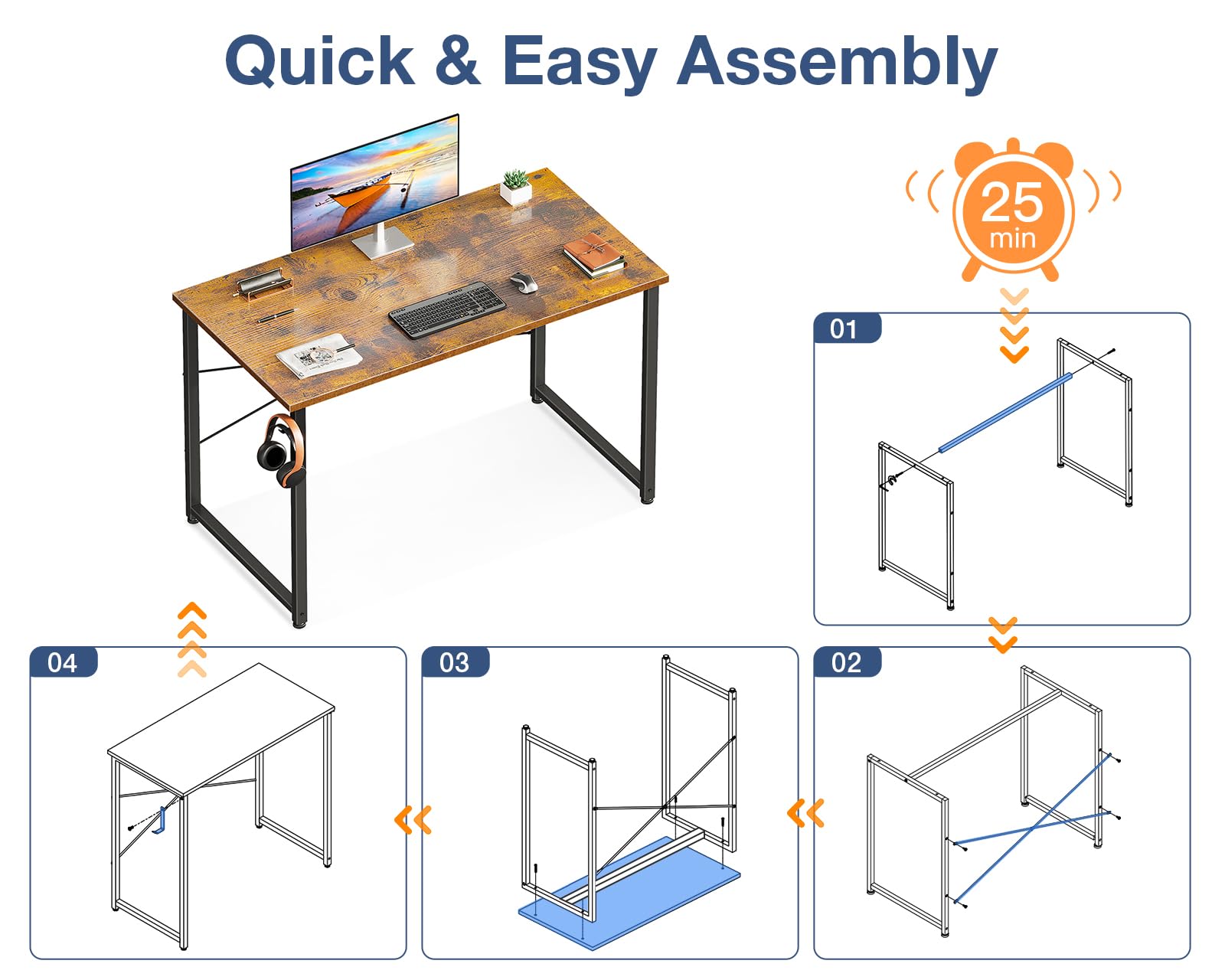 Quick & Easy Assembly

25 min

01

02

03

04