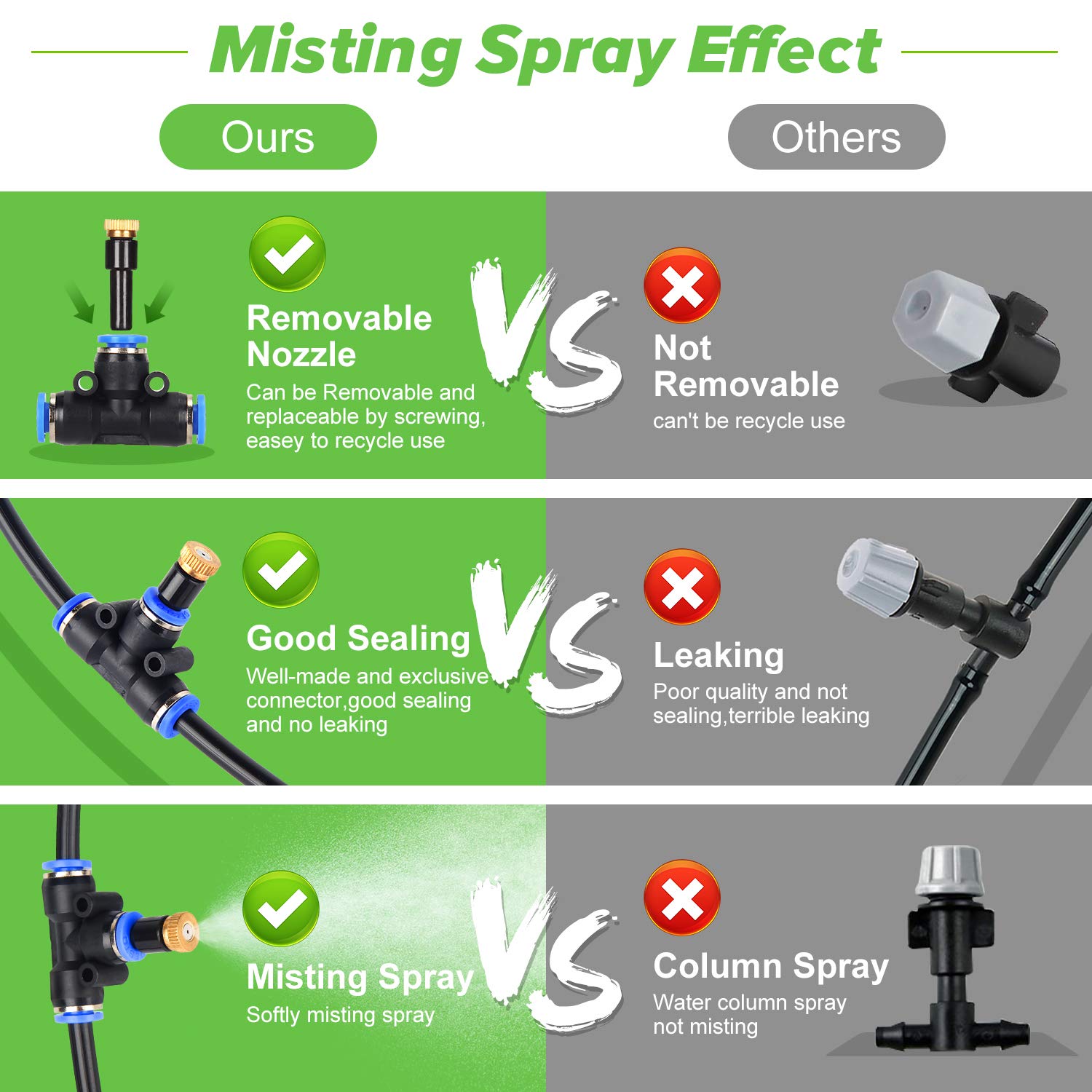 Misting Spray Effect

Ours

Others

Removable Nozzle

Can be Removable and replaceable by screwing, easey to recycle use

VS

Not Removable

can't be recycle use

Good Sealing

Well-made and exclusive connector,good sealing and no leaking

VS

Leaking

Poor quality and not sealing,terrible leaking

Misting Spray

Softly misting spray

VS

Column Spray

Water column spray not misting