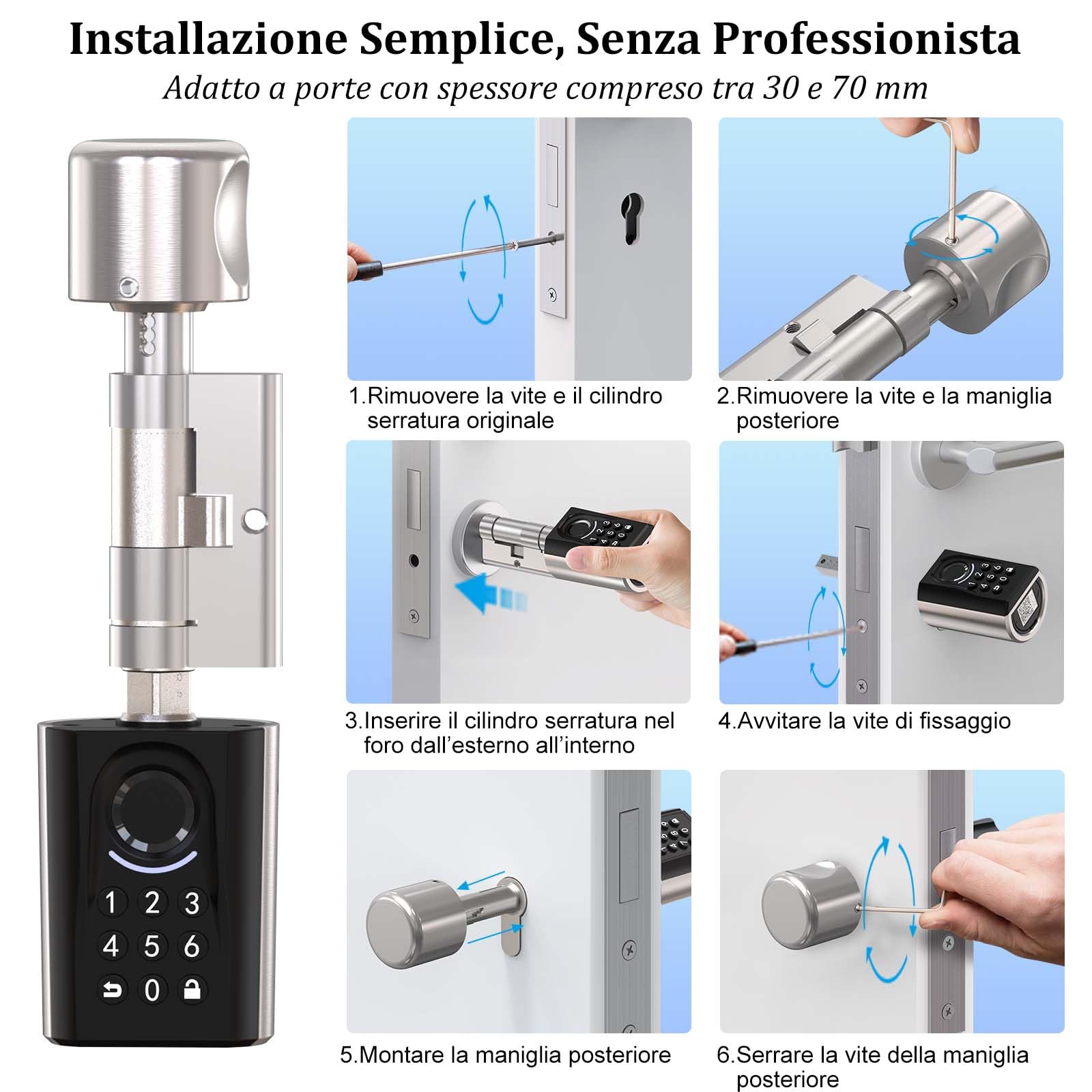 Installazione Semplice, Senza Professionista
Adatto a porte con spessore compreso tra 30 e 70 mm

1 2 3
4 5 6
0

1.Rimuovere la vite e il cilindro serratura originale

2.Rimuovere la vite e la maniglia posteriore

3.Inserire il cilindro serratura nel foro dall'esterno all'interno

4.Avvitare la vite di fissaggio

5.Montare la maniglia posteriore

6.Serrare la vite della maniglia posteriore