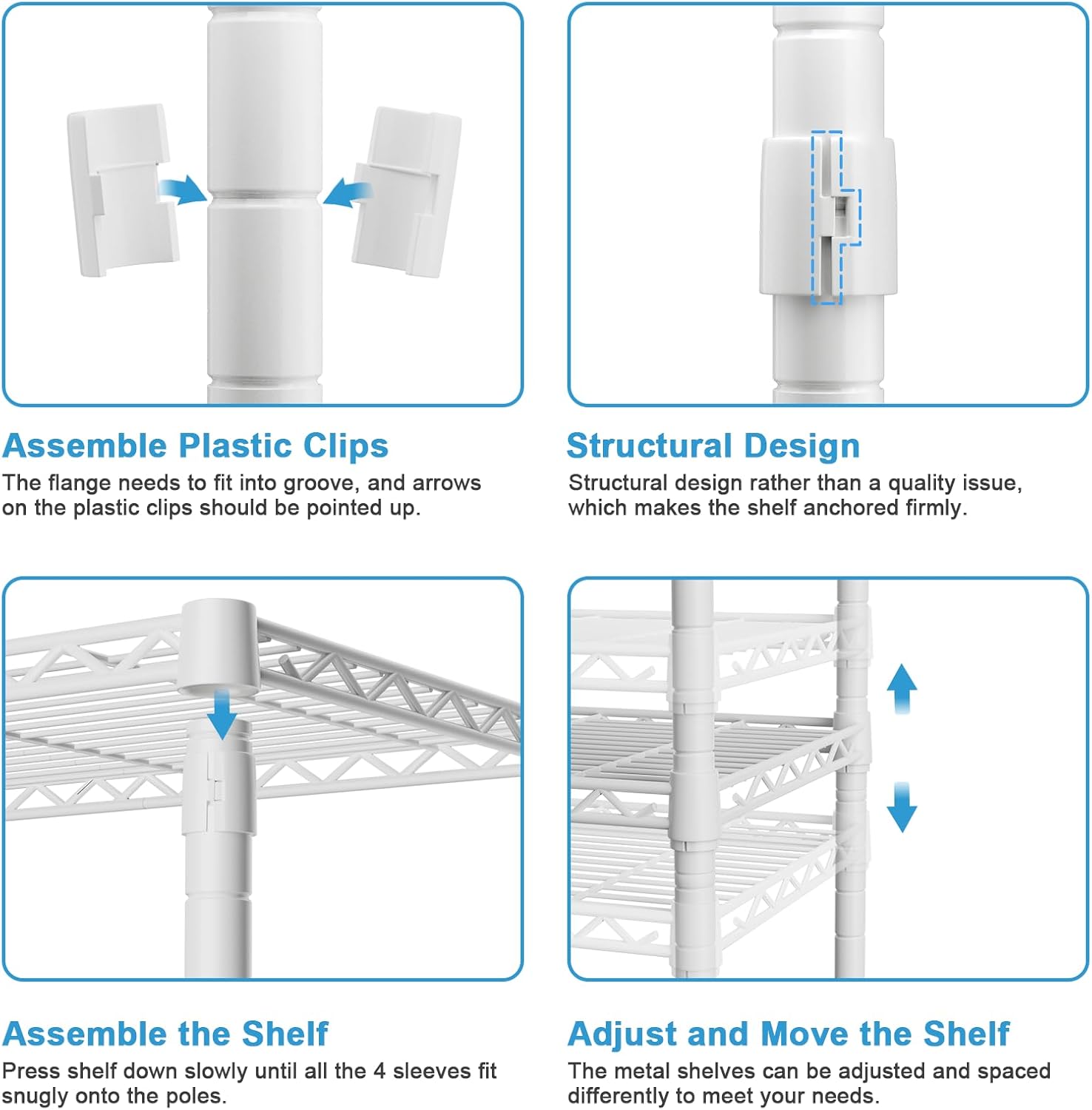 Assemble Plastic Clips
The flange needs to fit into groove, and arrows on the plastic clips should be pointed up.

Structural Design
Structural design rather than a quality issue, which makes the shelf anchored firmly.

Assemble the Shelf
Press shelf down slowly until all the 4 sleeves fit snugly onto the poles.

Adjust and Move the Shelf
The metal shelves can be adjusted and spaced differently to meet your needs.