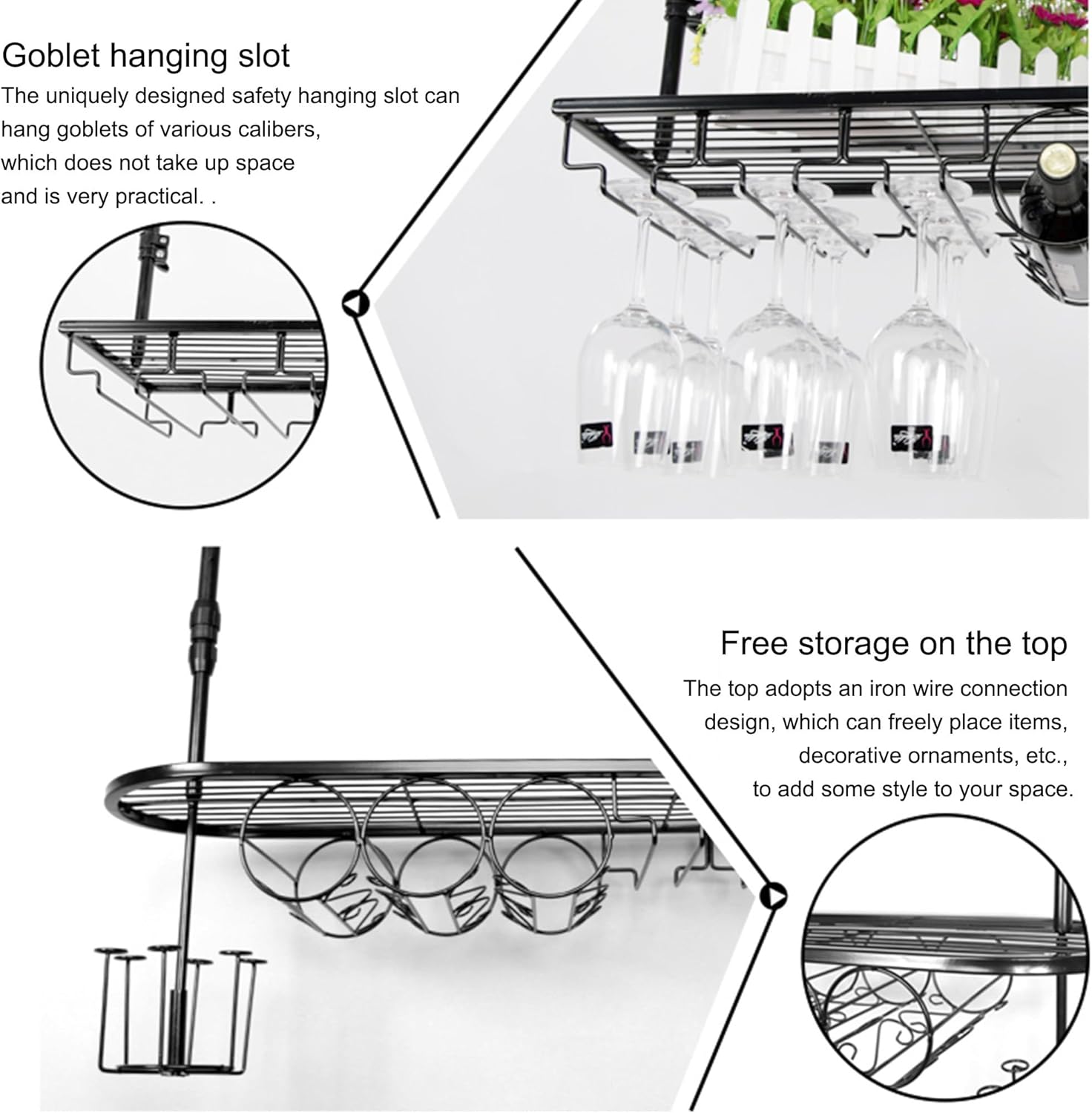 Goblet hanging slot
The uniquely designed safety hanging slot can hang goblets of various calibers, which does not take up space and is very practical. .

Free storage on the top
The top adopts an iron wire connection design, which can freely place items, decorative ornaments, etc., to add some style to your space.