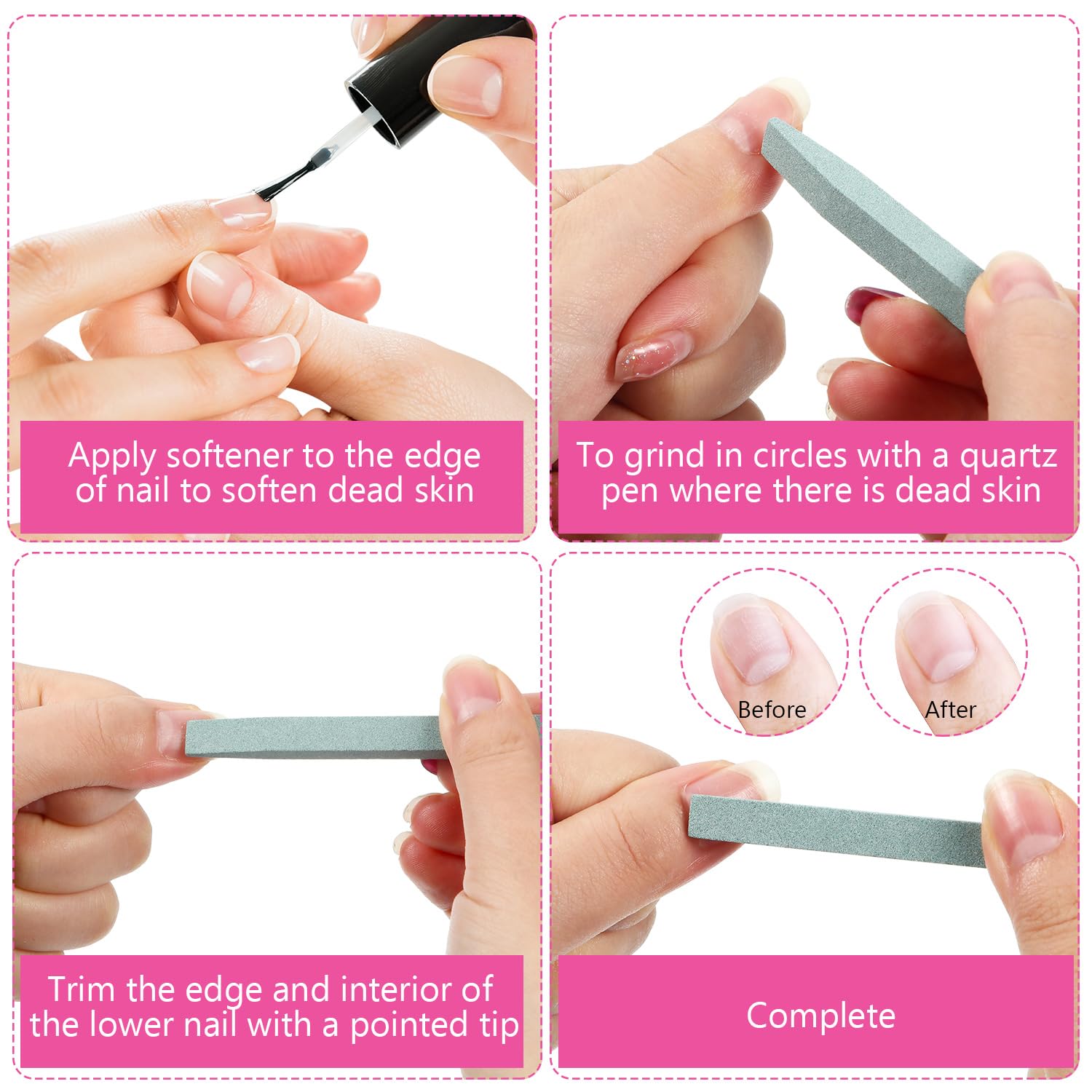 Apply softener to the edge of nail to soften dead skin

To grind in circles with a quartz pen where there is dead skin

Trim the edge and interior of the lower nail with a pointed tip

Before

After

Complete