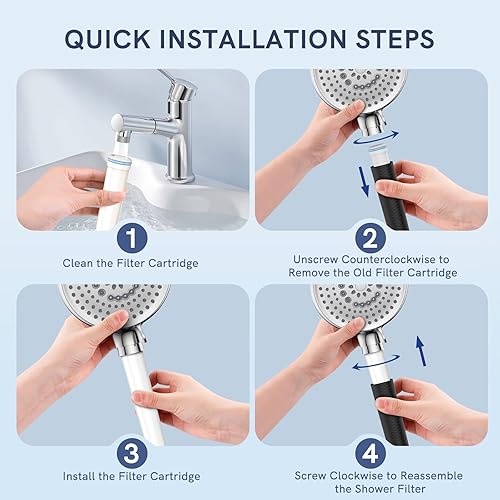 QUICK INSTALLATION STEPS

1
Clean the Filter Cartridge

2
Unscrew Counterclockwise to Remove the Old Filter Cartridge

3
Install the Filter Cartridge

4
Screw Clockwise to Reassemble the Shower Filter