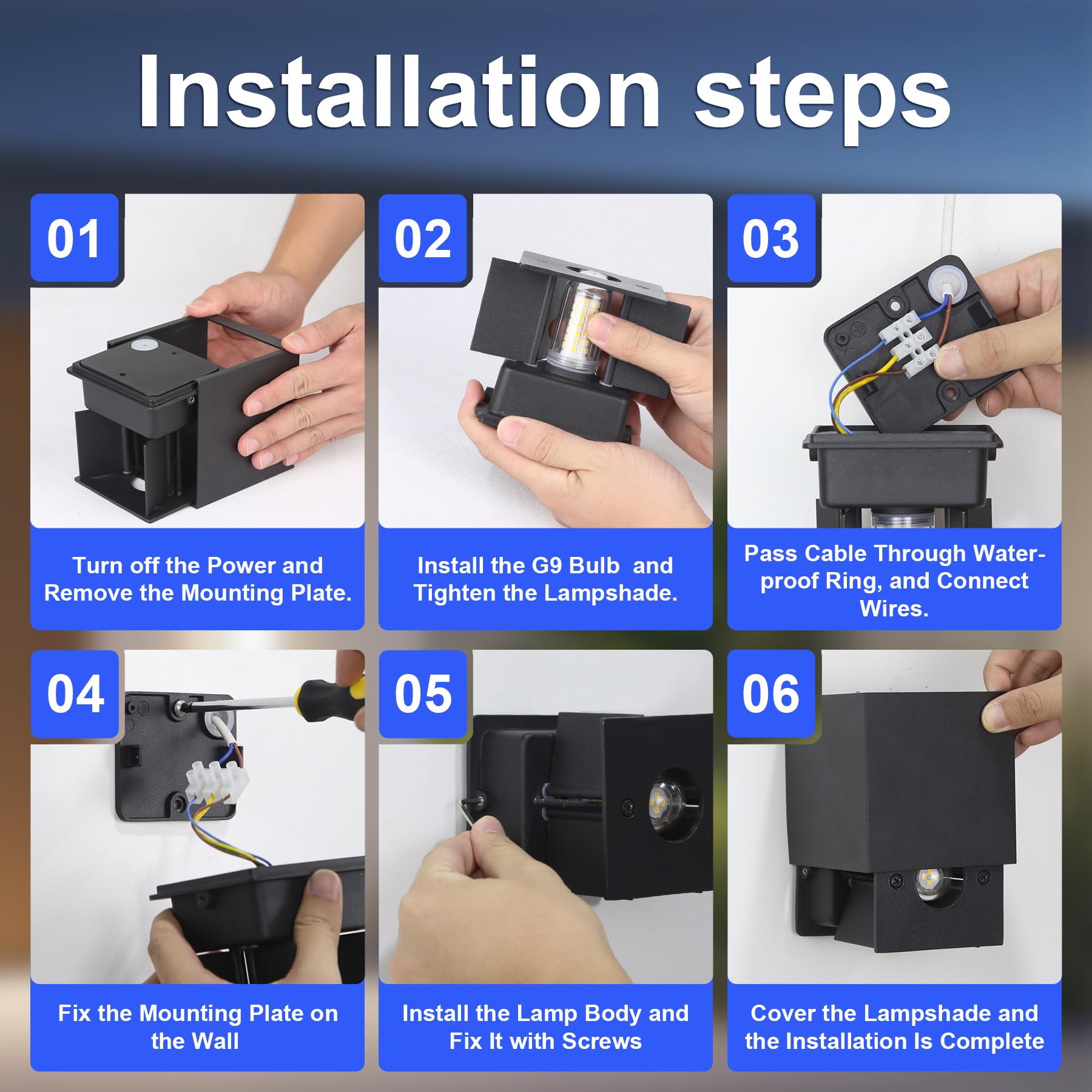 Installation steps

01

Turn off the Power and Remove the Mounting Plate.

02

Install the G9 Bulb and Tighten the Lampshade.

03

Pass Cable Through Waterproof Ring, and Connect Wires.

04

Fix the Mounting Plate on the Wall

05

Install the Lamp Body and Fix It with Screws

06

Cover the Lampshade and the Installation Is Complete