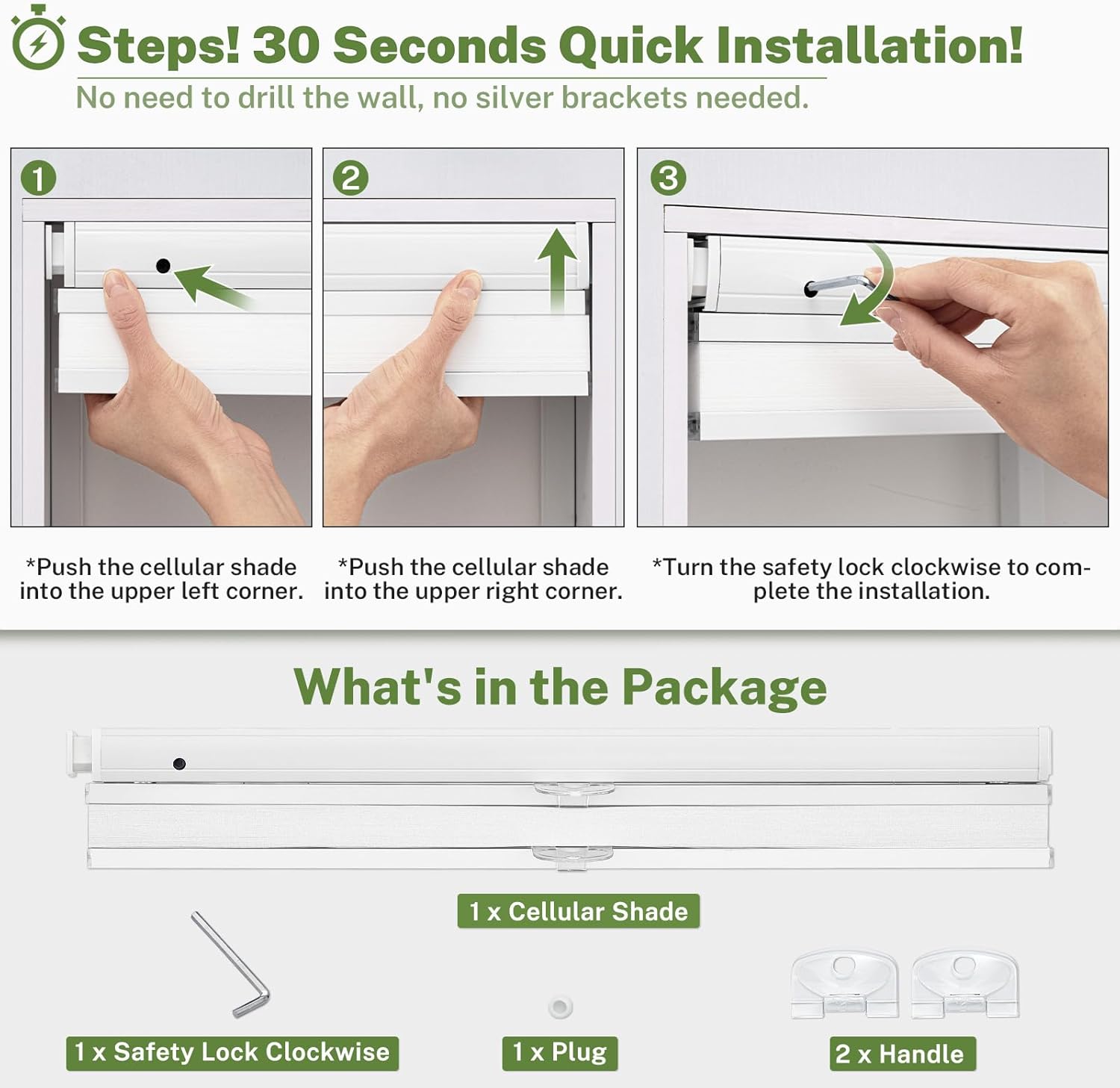 Steps! 30 Seconds Quick Installation!

No need to drill the wall, no silver brackets needed.

1

2

3

*Push the cellular shade into the upper left corner.

*Push the cellular shade into the upper right corner.

*Turn the safety lock clockwise to complete the installation.

What's in the Package

1 x Cellular Shade

1 x Safety Lock Clockwise

1 x Plug

2 x Handle