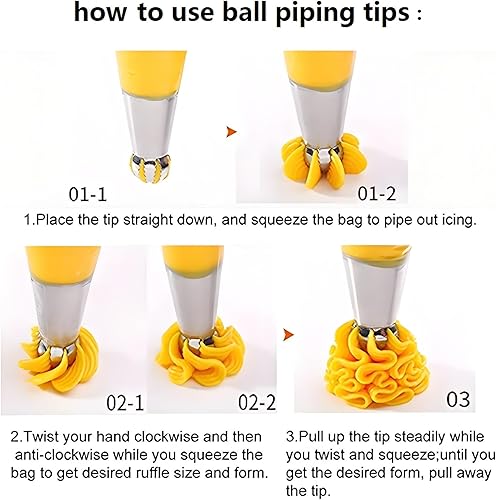 how to use ball piping tips :

01-1

01-2

1.Place the tip straight down, and squeeze the bag to pipe out icing.

02-1

02-2

03

2.Twist your hand clockwise and then anti-clockwise while you squeeze the bag to get desired ruffle size and form.

3.Pull up the tip steadily while you twist and squeeze;until you get the desired form, pull away the tip.