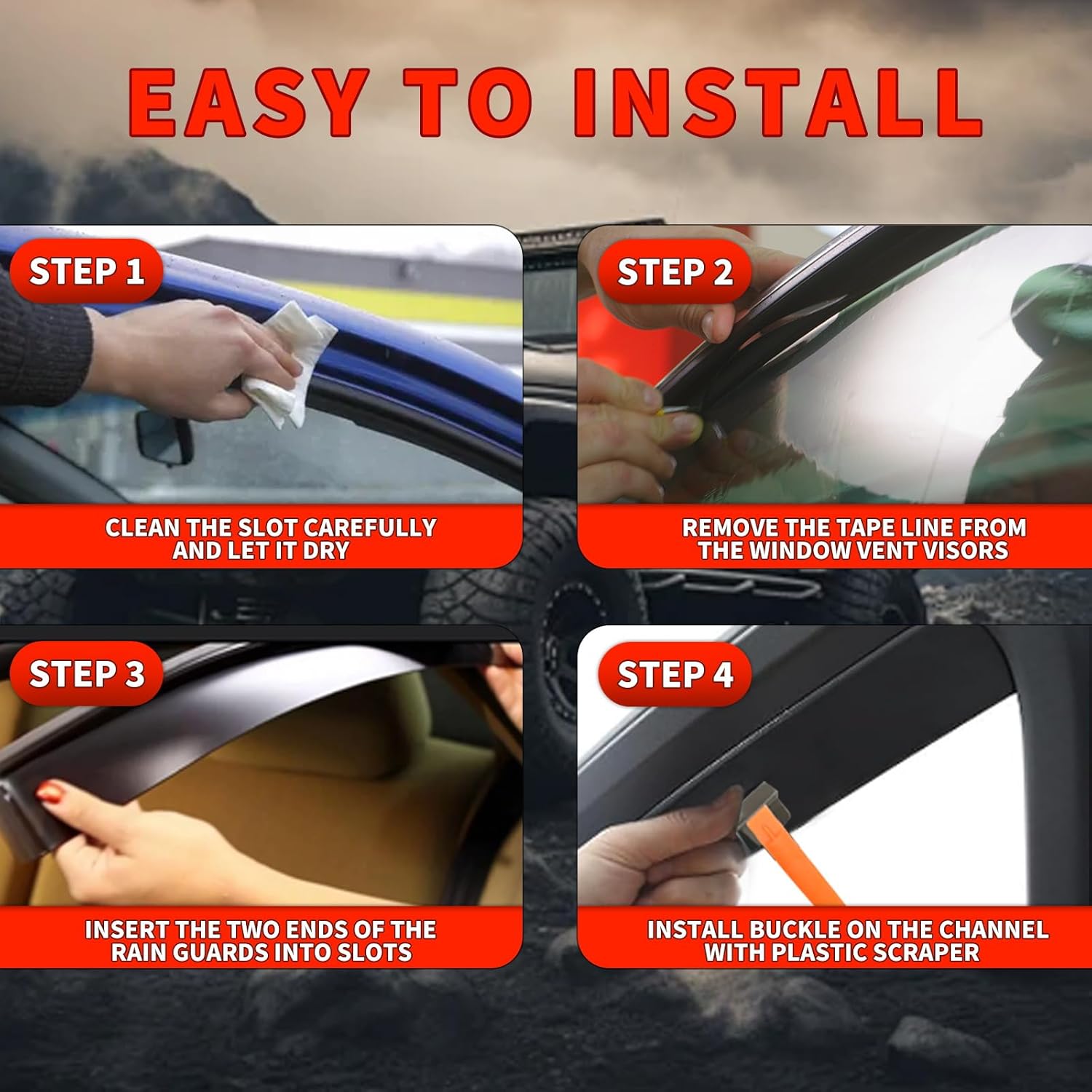 EASY TO INSTALL

STEP 1

CLEAN THE SLOT CAREFULLY AND LET IT DRY

STEP 2

REMOVE THE TAPE LINE FROM THE WINDOW VENT VISORS

STEP 3

INSERT THE TWO ENDS OF THE RAIN GUARDS INTO SLOTS

STEP 4

INSTALL BUCKLE ON THE CHANNEL WITH PLASTIC SCRAPER