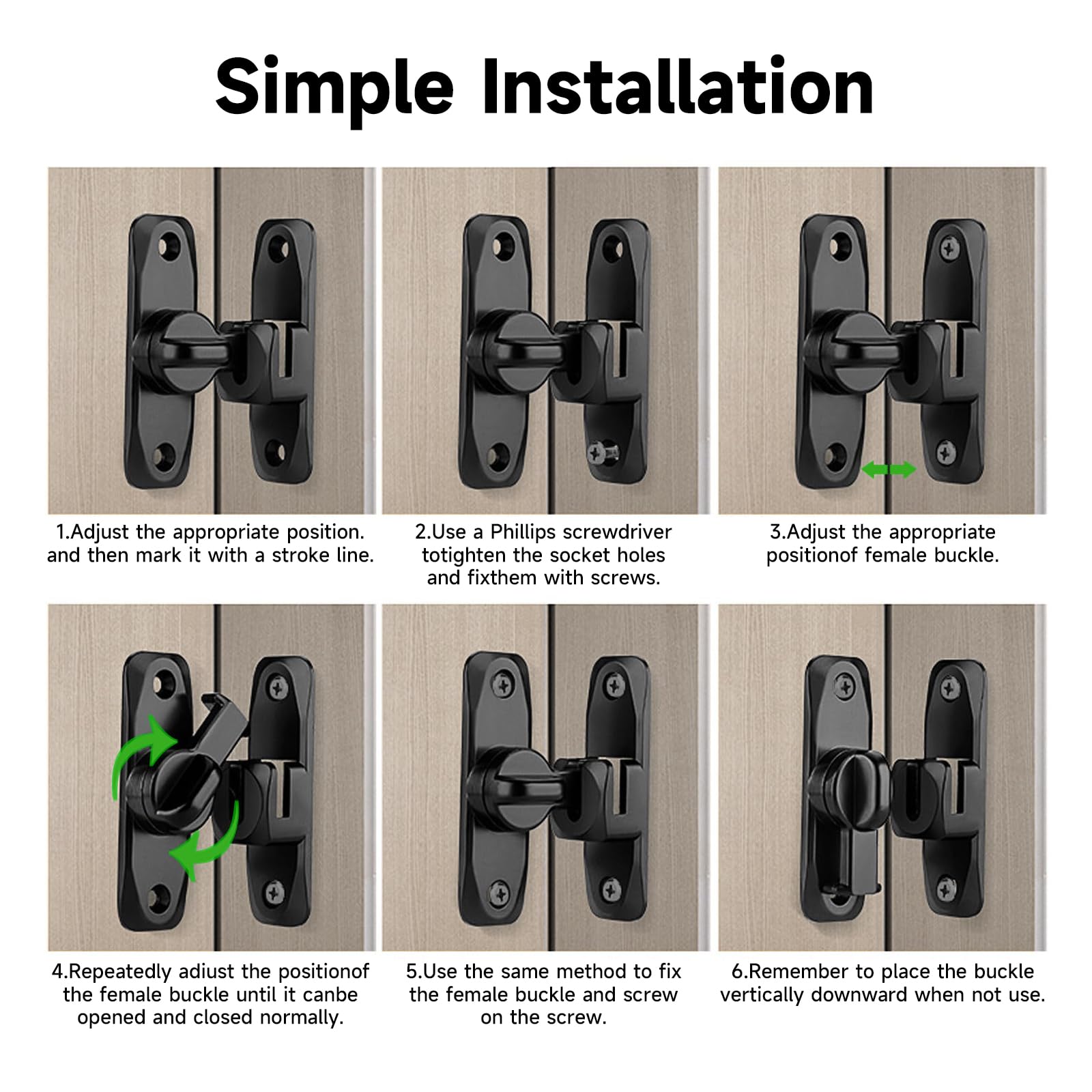 Simple Installation

1.Adjust the appropriate position. and then mark it with a stroke line.

2.Use a Phillips screwdriver totighten the socket holes and fixthem with screws.

3.Adjust the appropriate positionof female buckle.

4.Repeatedly adiust the positionof the female buckle until it canbe opened and closed normally.

5.Use the same method to fix the female buckle and screw on the screw.

6.Remember to place the buckle vertically downward when not use.