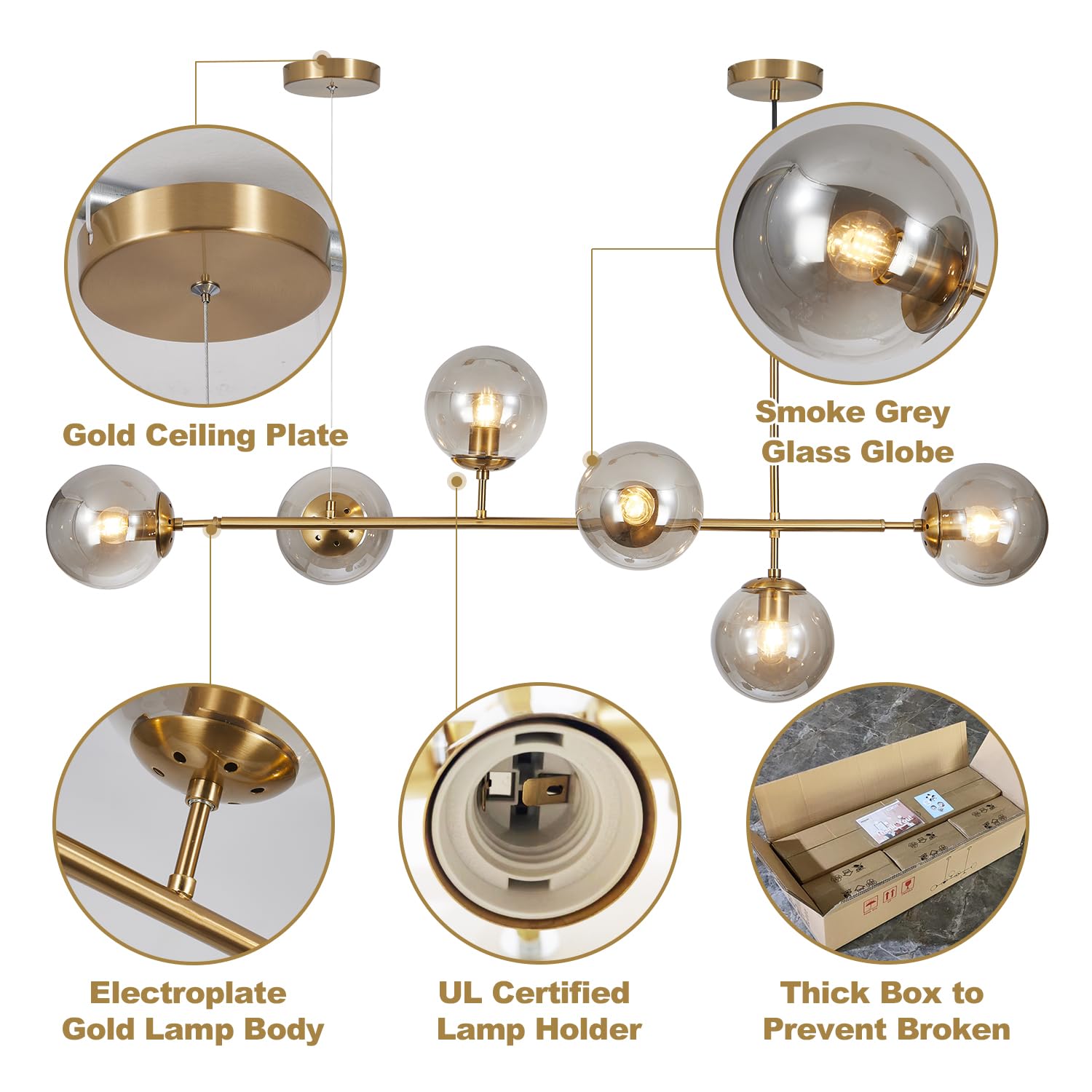 Gold Ceiling Plate

Smoke Grey Glass Globe

Electroplate Gold Lamp Body

UL Certified Lamp Holder

Thick Box to Prevent Broken