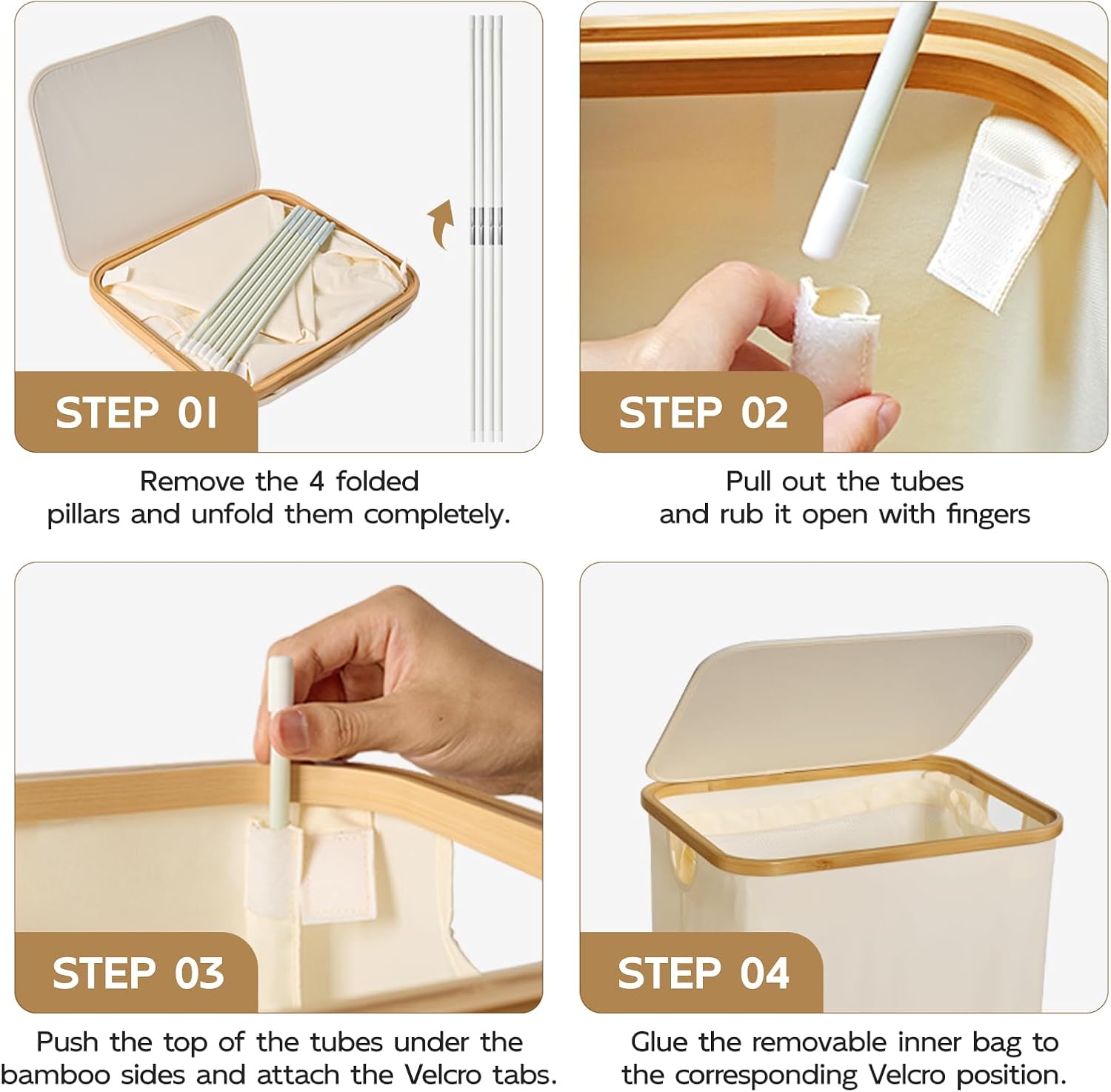 STEP 01

Remove the 4 folded pillars and unfold them completely.

STEP 02

Pull out the tubes and rub it open with fingers

STEP 03

Push the top of the tubes under the bamboo sides and attach the Velcro tabs.

STEP 04

Glue the removable inner bag to the corresponding Velcro position.