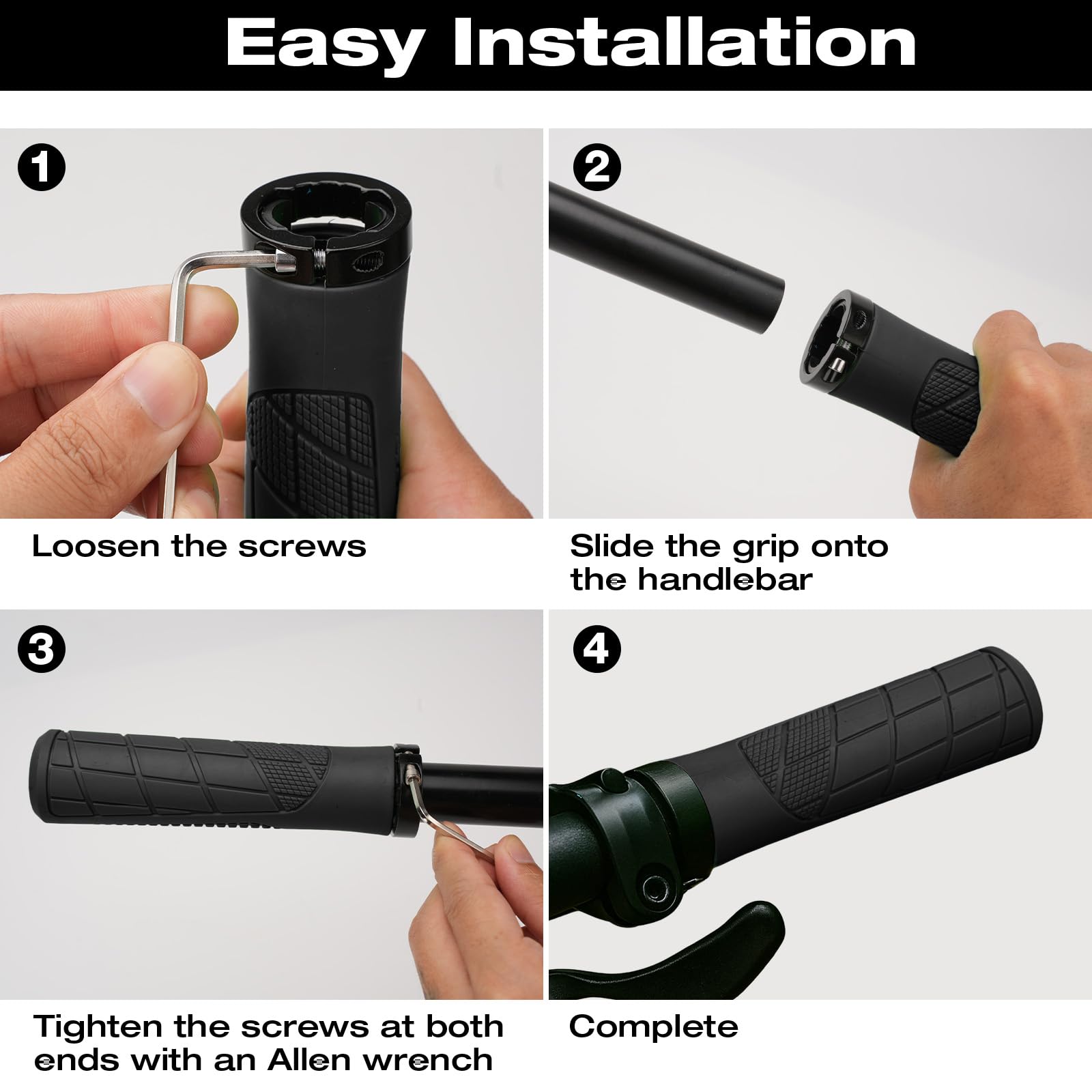 Easy Installation

1

Loosen the screws

2

Slide the grip onto the handlebar

3

Tighten the screws at both ends with an Allen wrench

4

Complete