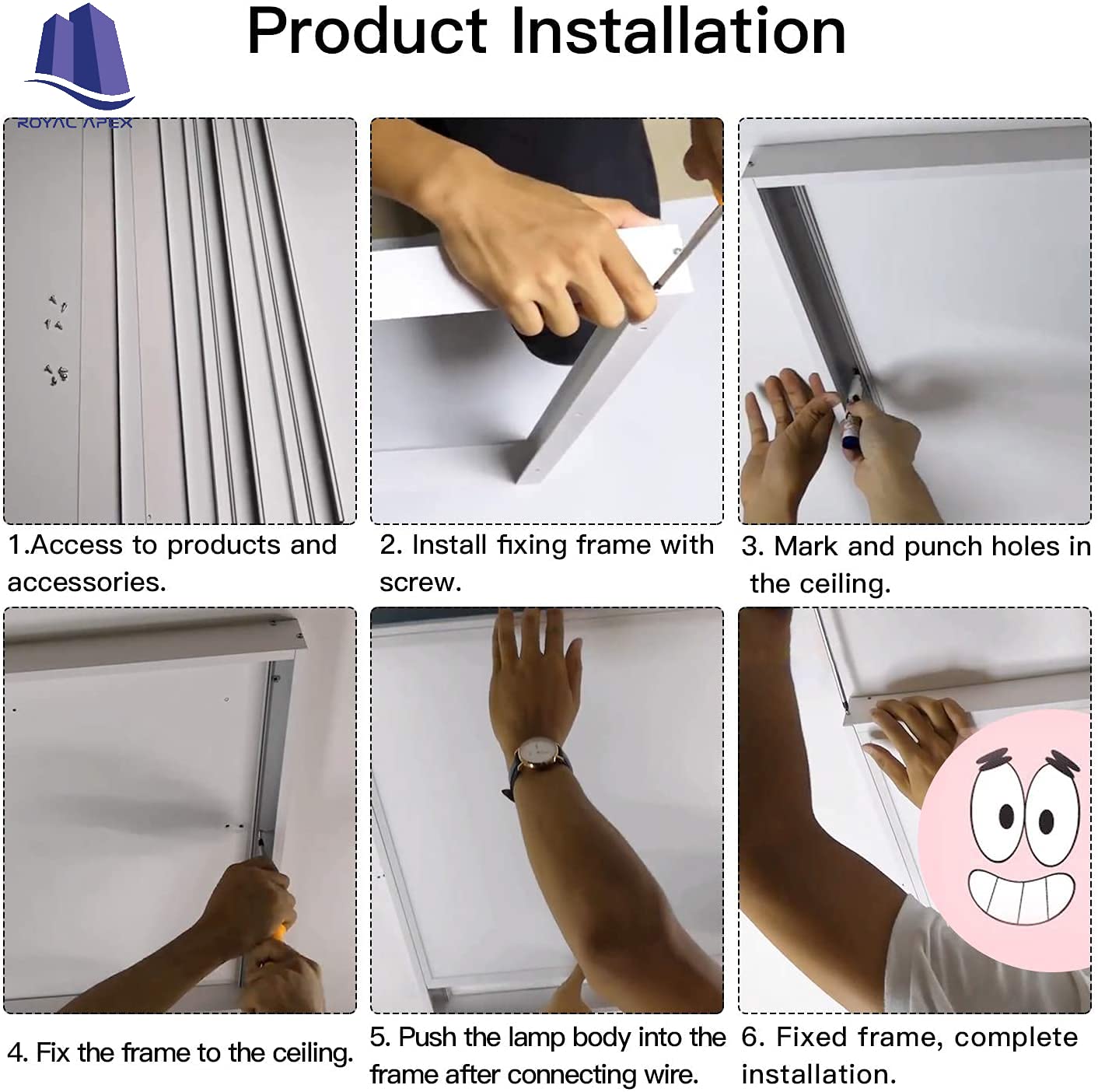 ROYAL APEX

Product Installation

1.Access to products and accessories.

2. Install fixing frame with screw.

3. Mark and punch holes in the ceiling.

4. Fix the frame to the ceiling.

5. Push the lamp body into the frame after connecting wire.

6. Fixed frame, complete installation.