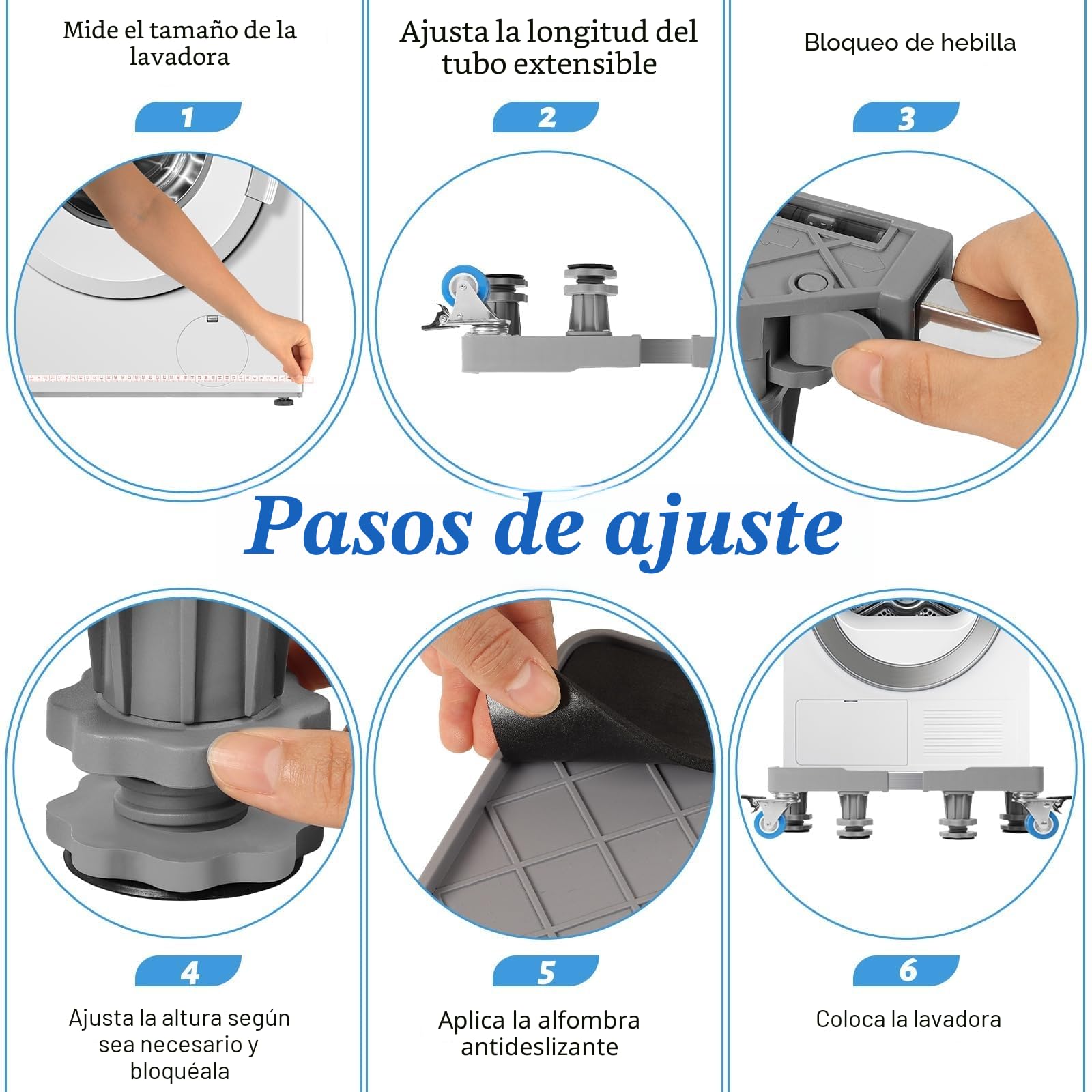 Mide el tamaño de la lavadora

1

Ajusta la longitud del tubo extensible

2

Bloqueo de hebilla

3

Pasos de ajuste

4

Ajusta la altura según sea necesario y bloquéala

5

Aplica la alfombra antideslizante

6

Coloca la lavadora