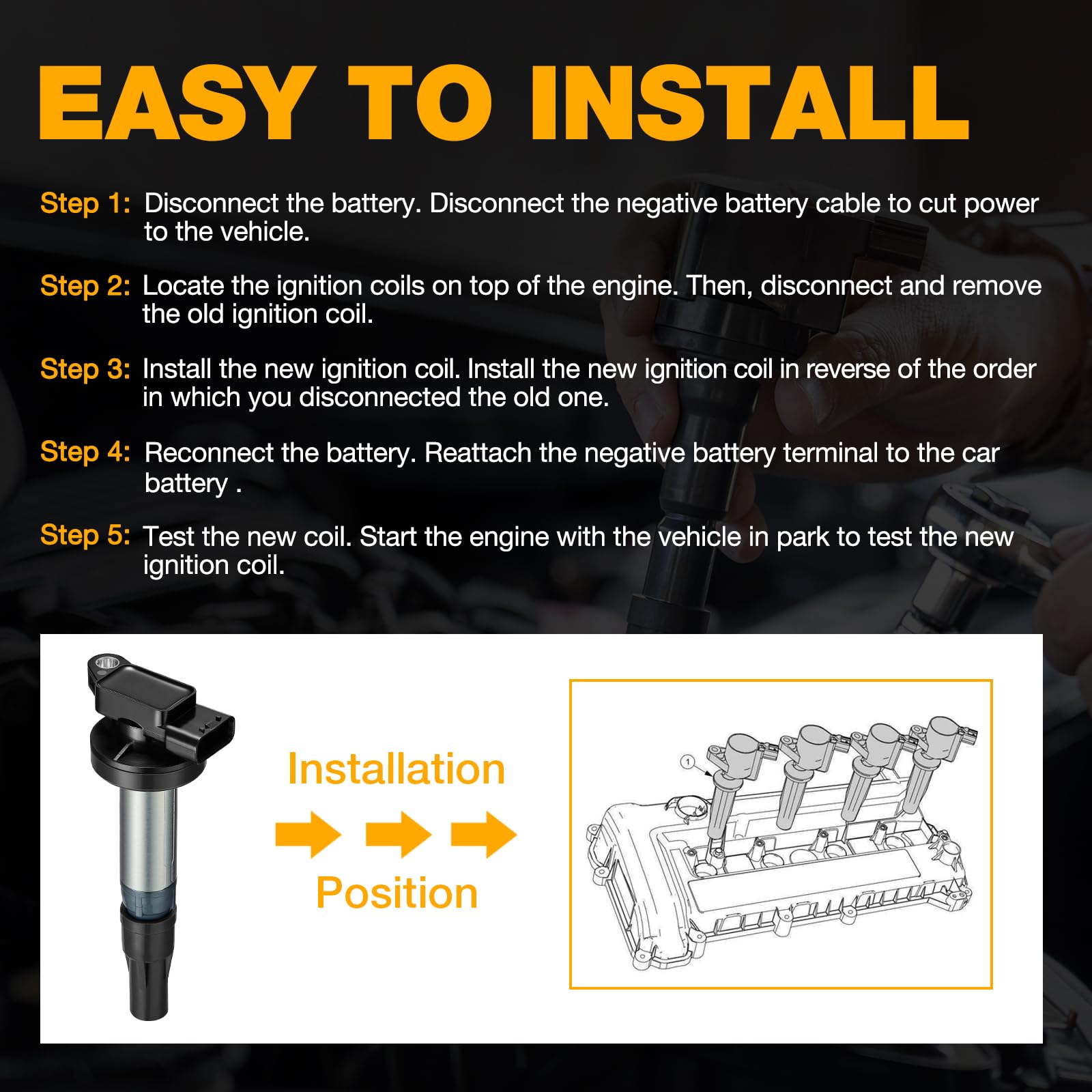 EASY TO INSTALL

Step 1: Disconnect the battery. Disconnect the negative battery cable to cut power to the vehicle.

Step 2: Locate the ignition coils on top of the engine. Then, disconnect and remove the old ignition coil.

Step 3: Install the new ignition coil. Install the new ignition coil in reverse of the order in which you disconnected the old one.

Step 4: Reconnect the battery. Reattach the negative battery terminal to the car battery .

Step 5: Test the new coil. Start the engine with the vehicle in park to test the new ignition coil.

Installation

Position

1