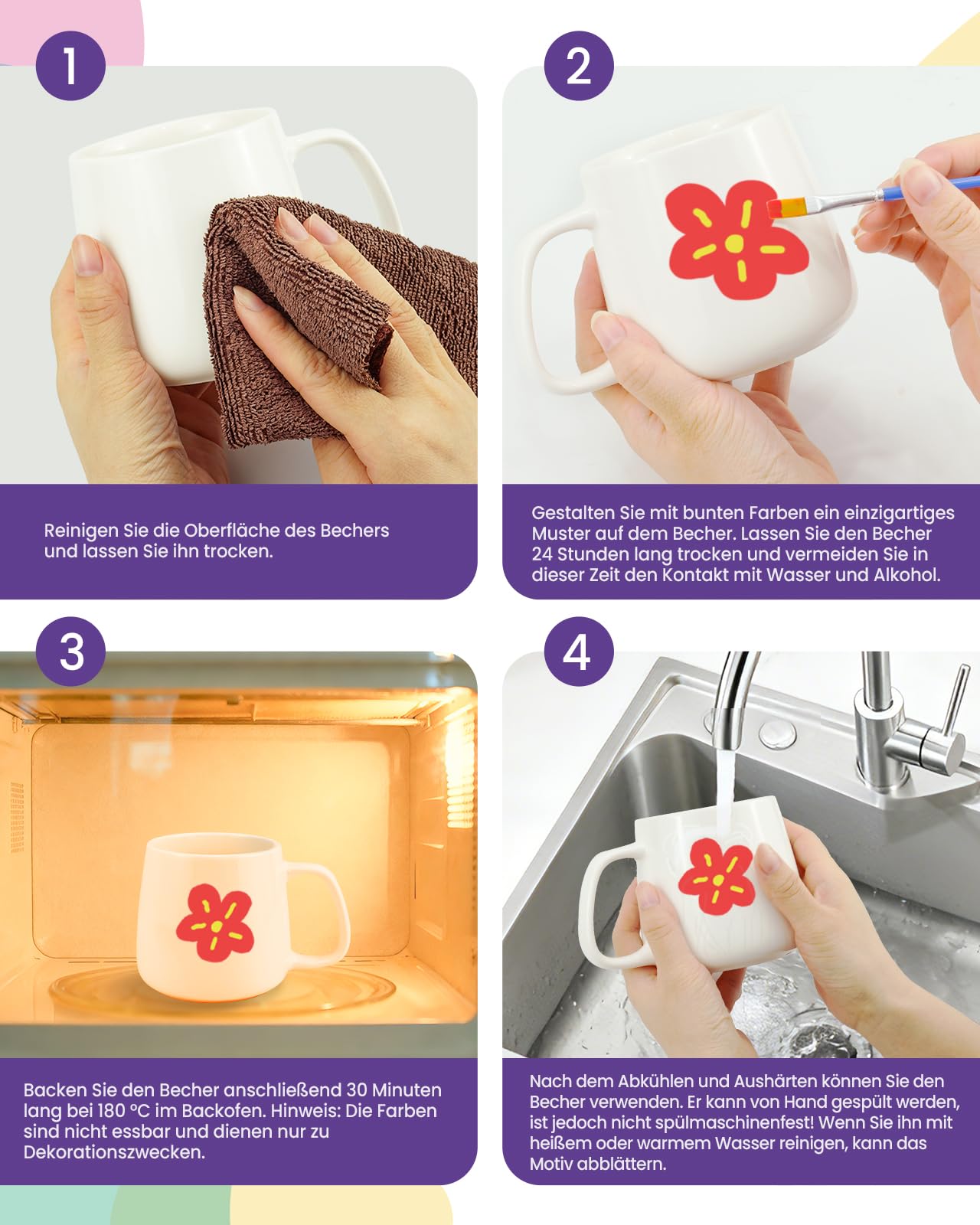 1

Reinigen Sie die Oberfläche des Bechers und lassen Sie ihn trocken.

2

Gestalten Sie mit bunten Farben ein einzigartiges Muster auf dem Becher. Lassen Sie den Becher 24 Stunden lang trocken und vermeiden Sie in dieser Zeit den Kontakt mit Wasser und Alkohol.

3

Backen Sie den Becher anschließend 30 Minuten lang bei 180 °C im Backofen. Hinweis: Die Farben sind nicht essbar und dienen nur zu Dekorationszwecken.

4

Nach dem Abkühlen und Aushärten können Sie den Becher verwenden. Er kann von Hand gespült werden, ist jedoch nicht spülmaschinenfest! Wenn Sie ihn mit heißem oder warmem Wasser reinigen, kann das Motiv abblättern.