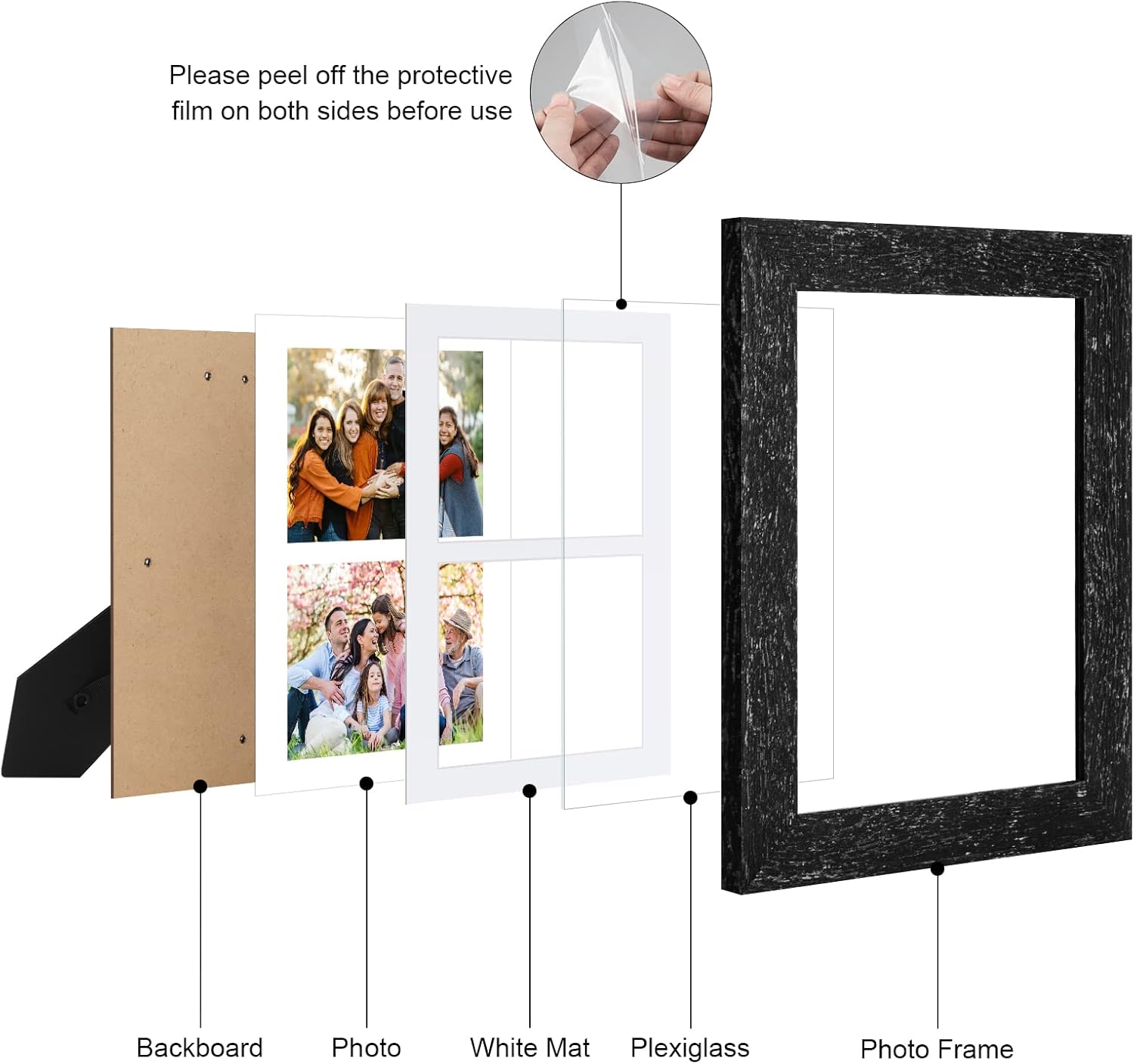 Please peel off the protective film on both sides before use

Backboard

Photo

White Mat

Plexiglass

Photo Frame