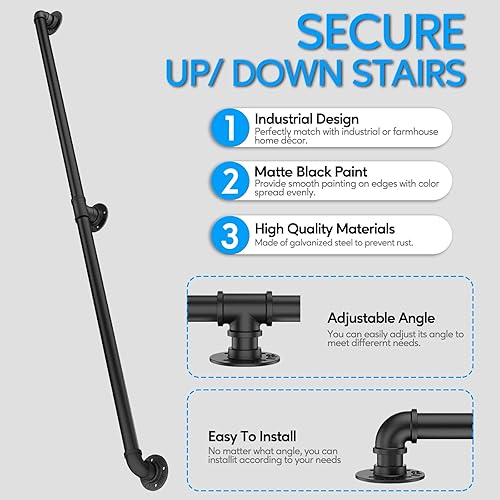 SECURE
UP/ DOWN STAIRS

1 Industrial Design
Perfectly match with industrial or farmhouse home décor.

2 Matte Black Paint
Provide smooth painting on edges with color spread evenly.

3 High Quality Materials
Made of galvanized steel to prevent rust.

Adjustable Angle
You can easily adjust its angle to meet differernt needs.

Easy To Install
No matter what angle, you can installit according to your needs