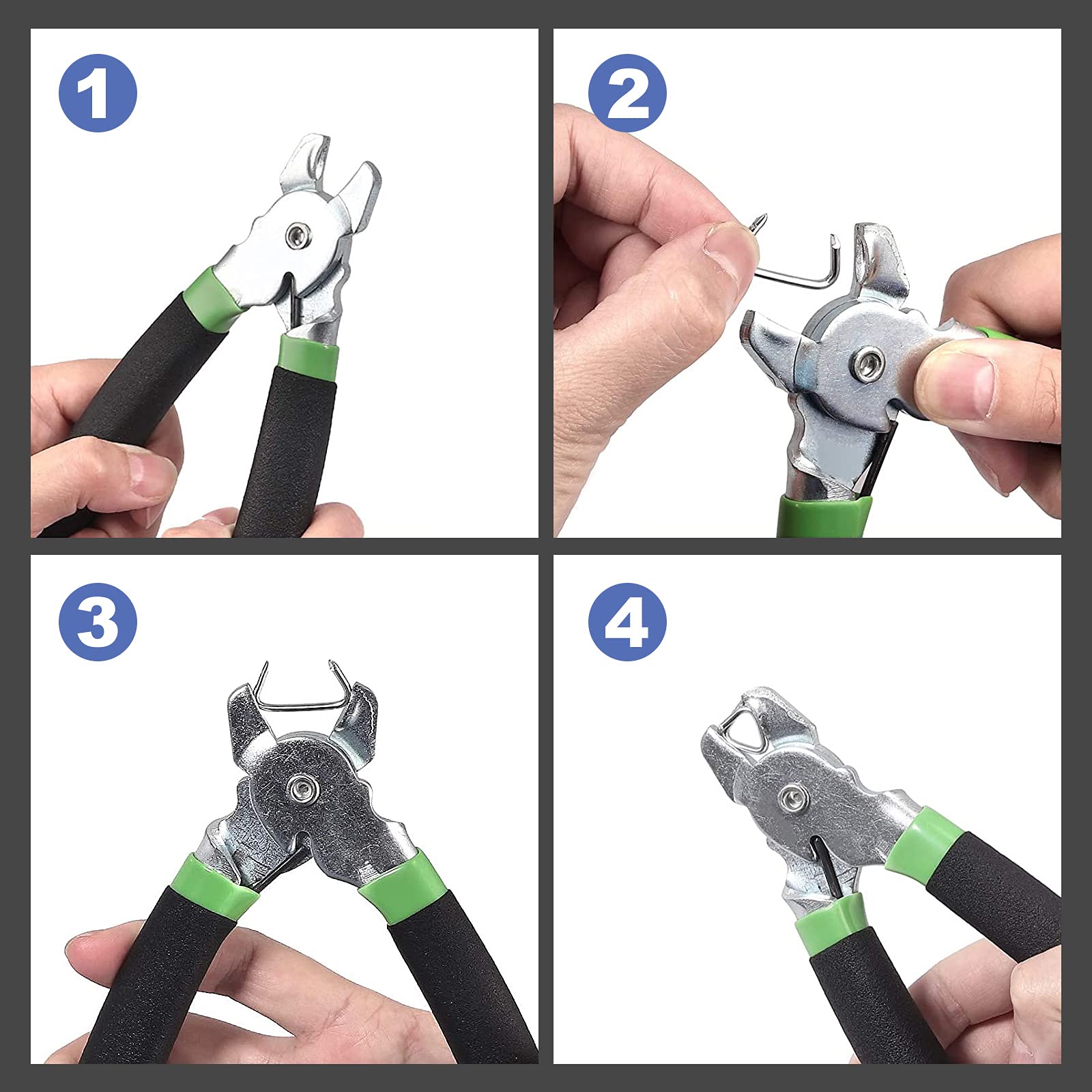 1

2

3

4