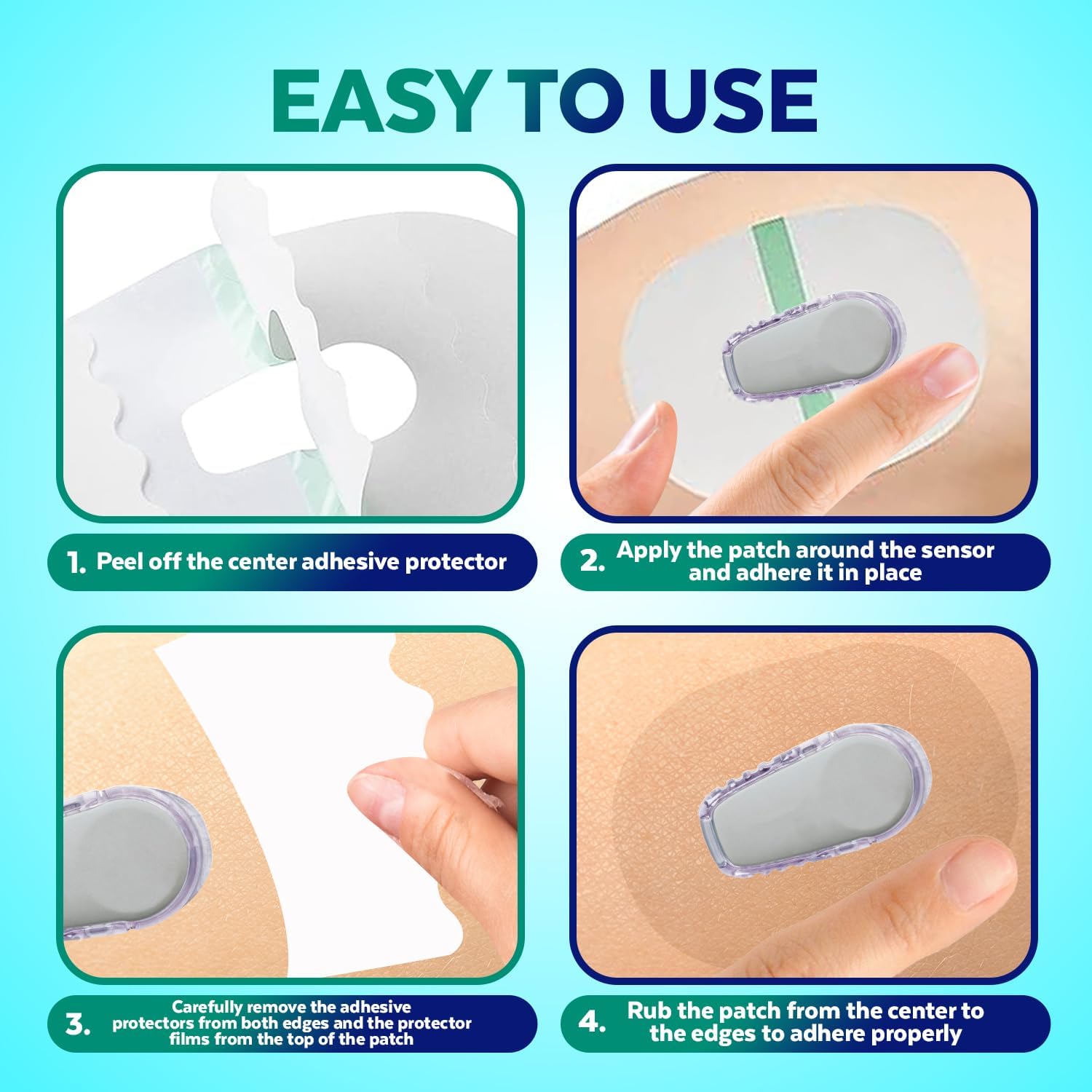 EASY TO USE

1. Peel off the center adhesive protector

2. Apply the patch around the sensor and adhere it in place

3. Carefully remove the adhesive protectors from both edges and the protector films from the top of the patch

4. Rub the patch from the center to the edges to adhere properly