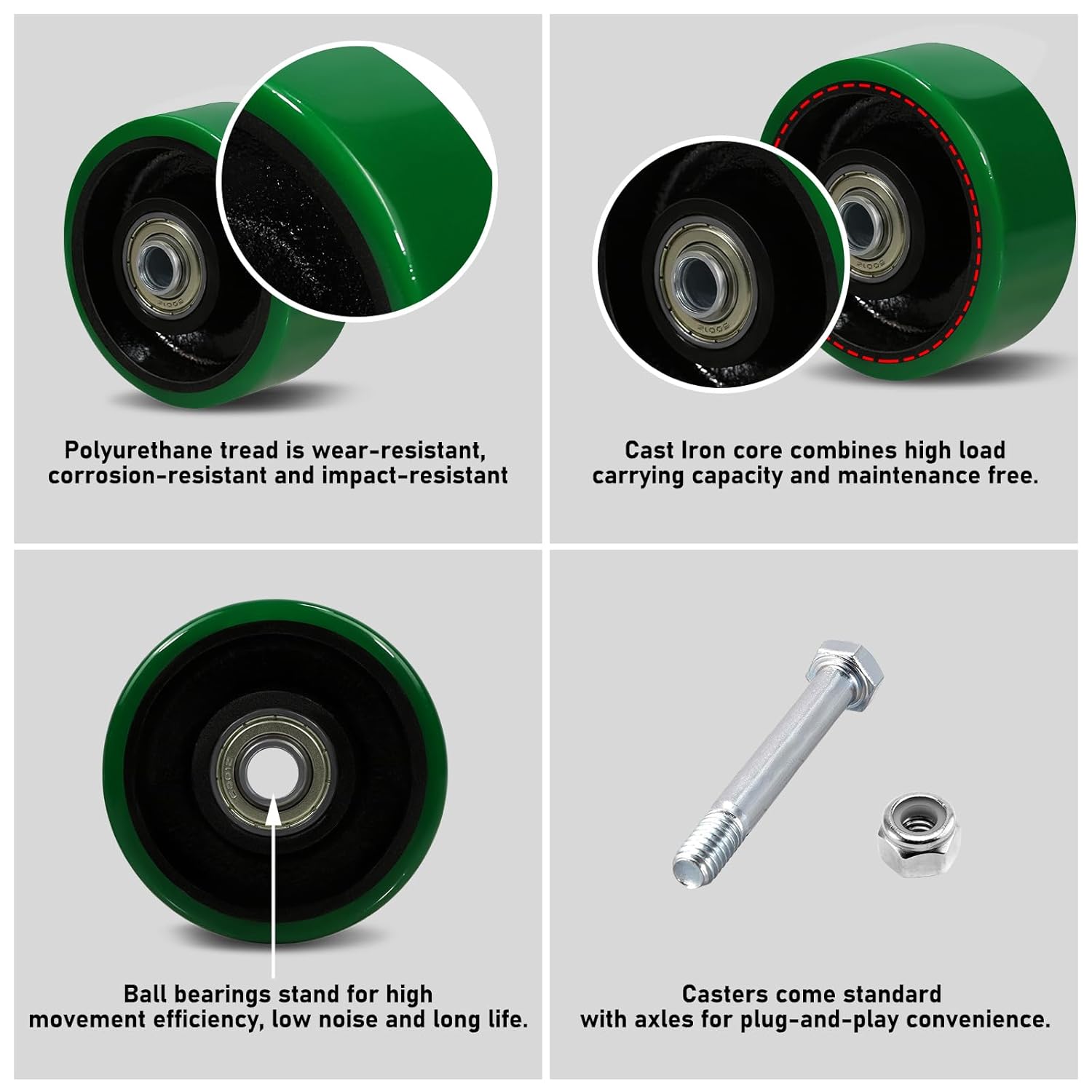 Polyurethane tread is wear-resistant, corrosion-resistant and impact-resistant

Cast Iron core combines high load carrying capacity and maintenance free.

Ball bearings stand for high movement efficiency, low noise and long life.

Casters come standard with axles for plug-and-play convenience.