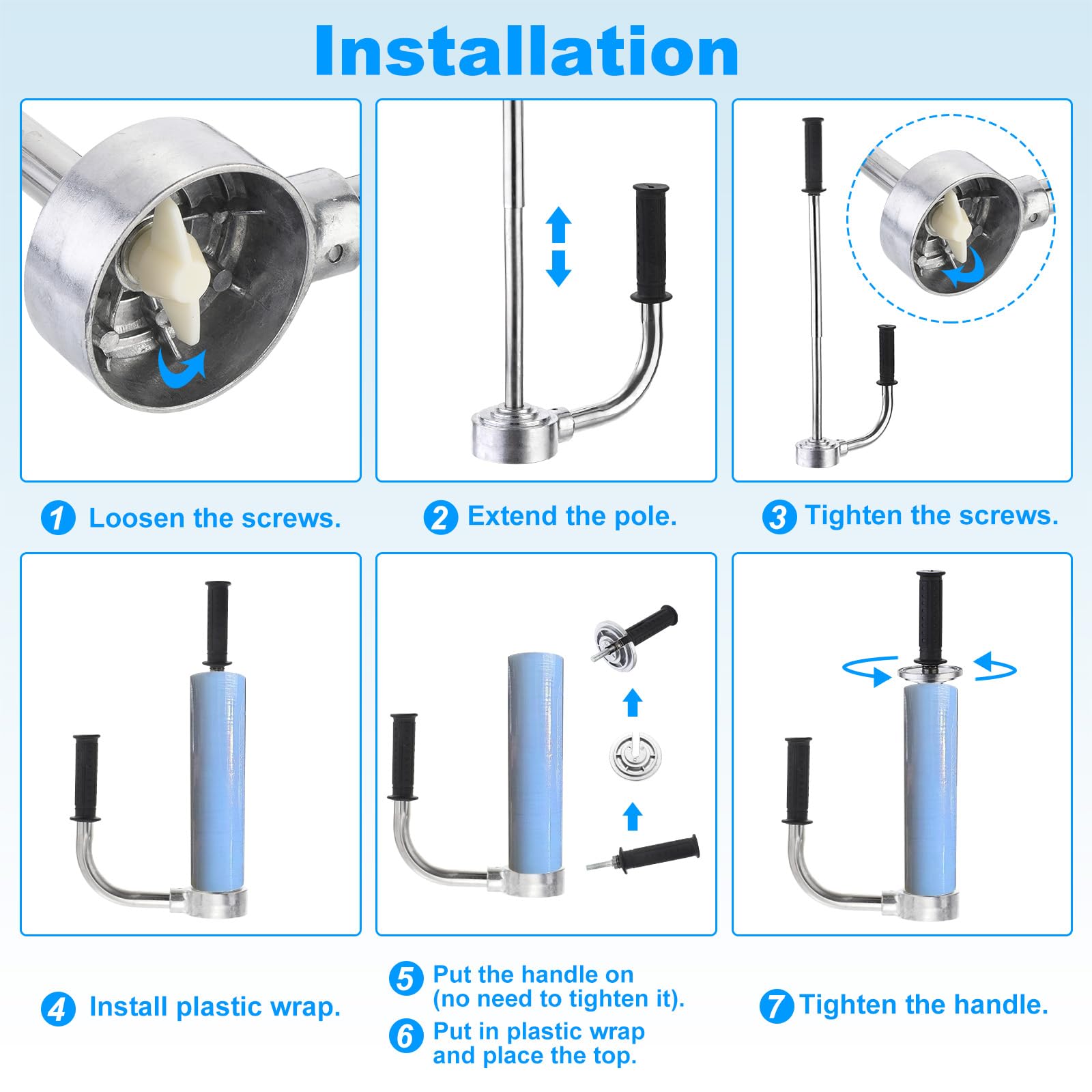 Installation

1 Loosen the screws.

2 Extend the pole.

3 Tighten the screws.

4 Install plastic wrap.

5 Put the handle on (no need to tighten it).

6 Put in plastic wrap and place the top.

7 Tighten the handle.