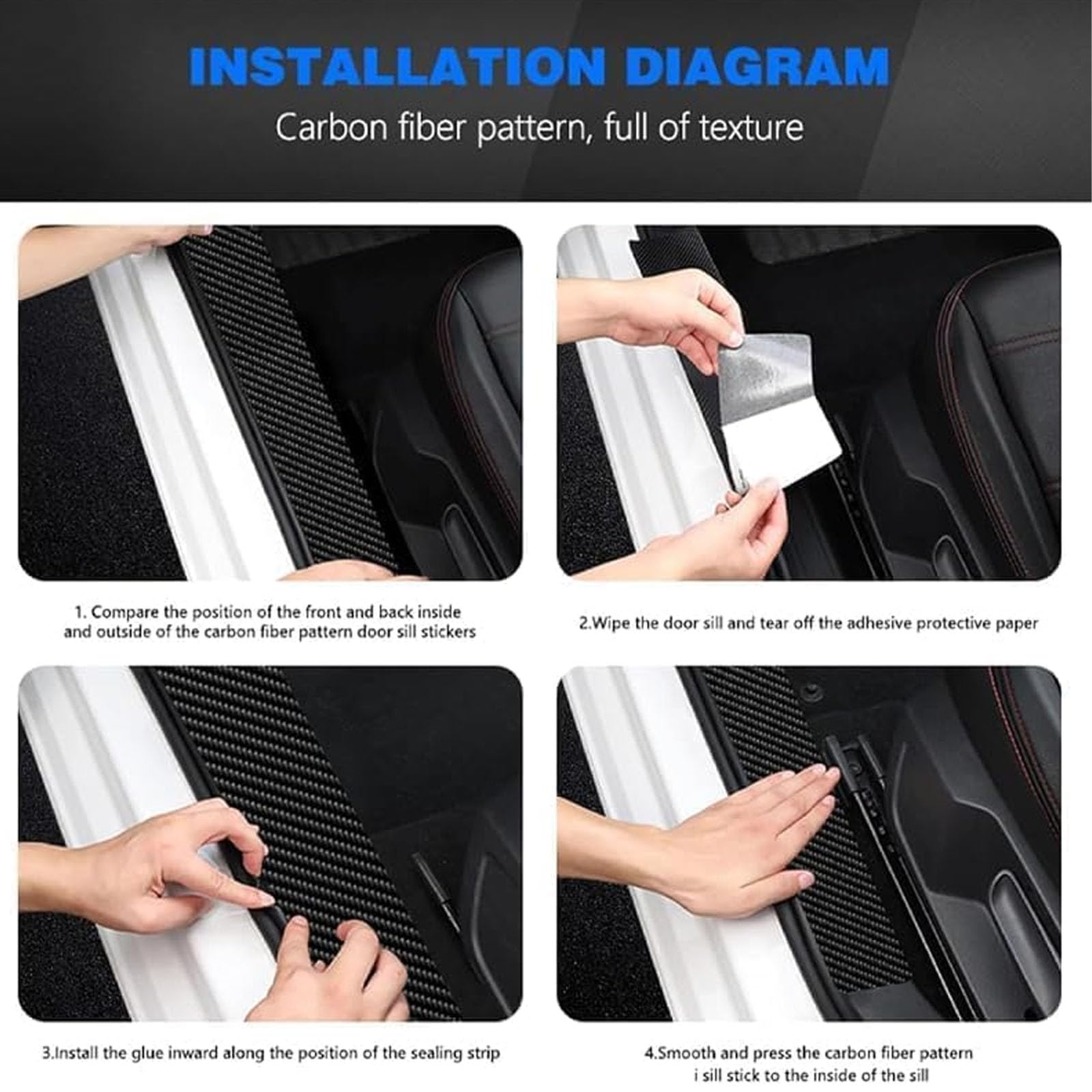 INSTALLATION DIAGRAM

Carbon fiber pattern, full of texture

1. Compare the position of the front and back inside and outside of the carbon fiber pattern door sill stickers

2.Wipe the door sill and tear off the adhesive protective paper

3.Install the glue inward along the position of the sealing strip

4.Smooth and press the carbon fiber pattern i sill stick to the inside of the sill