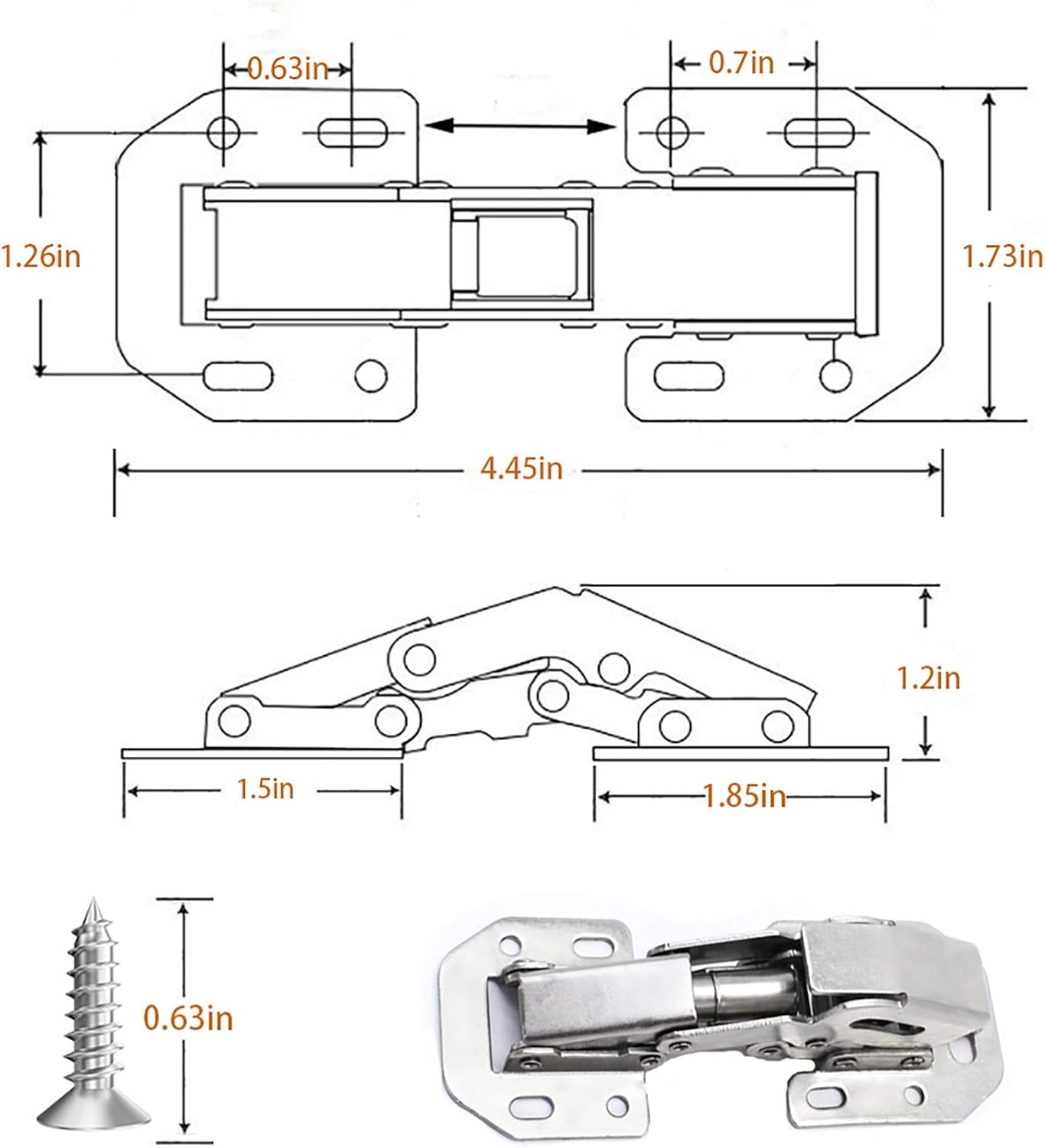 0.63in

0.7in

1.26in

1.73in

4.45in

1.2in

1.5in

1.85in

0.63in