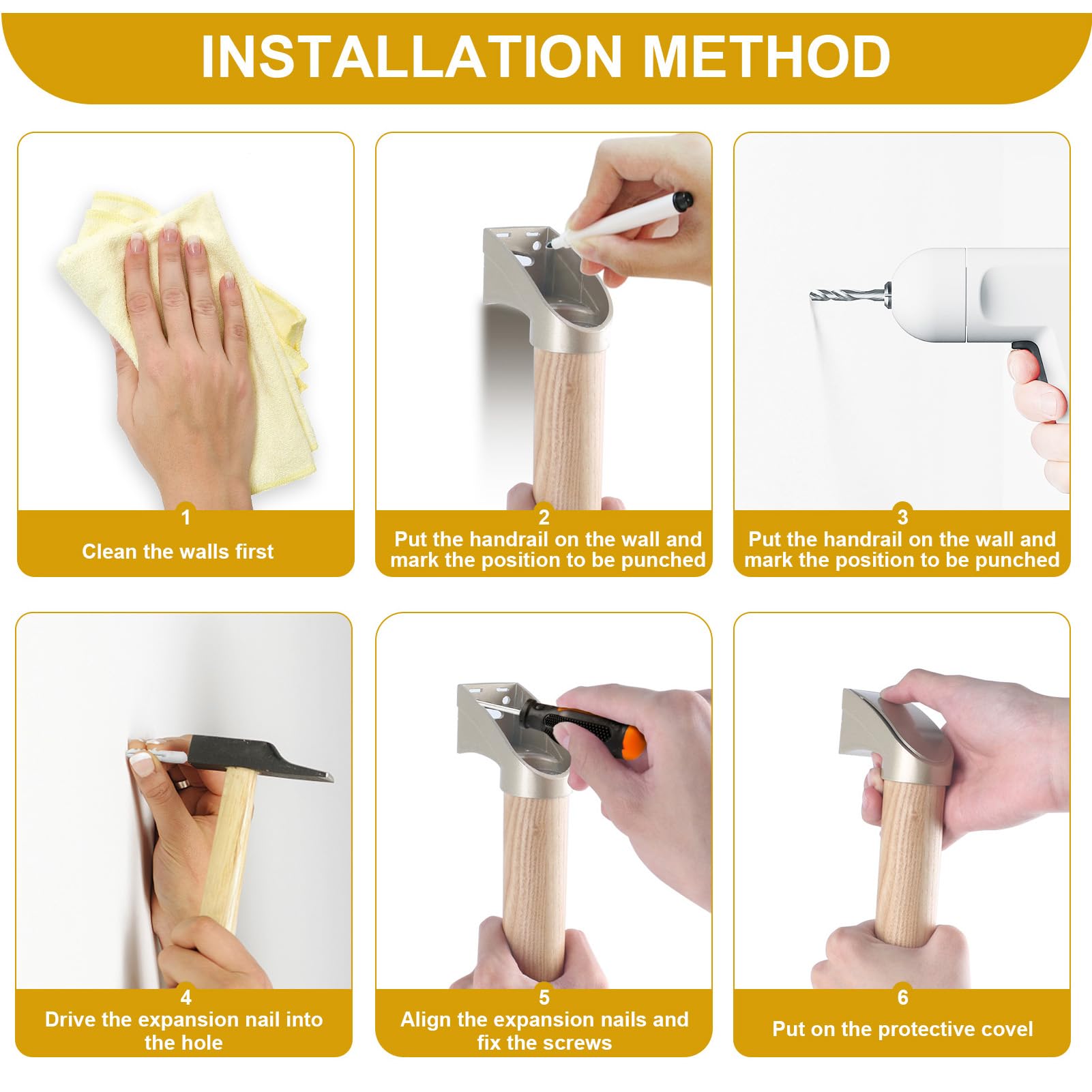 INSTALLATION METHOD

1
Clean the walls first

2
Put the handrail on the wall and mark the position to be punched

3
Put the handrail on the wall and mark the position to be punched

4
Drive the expansion nail into the hole

5
Align the expansion nails and fix the screws

6
Put on the protective covel